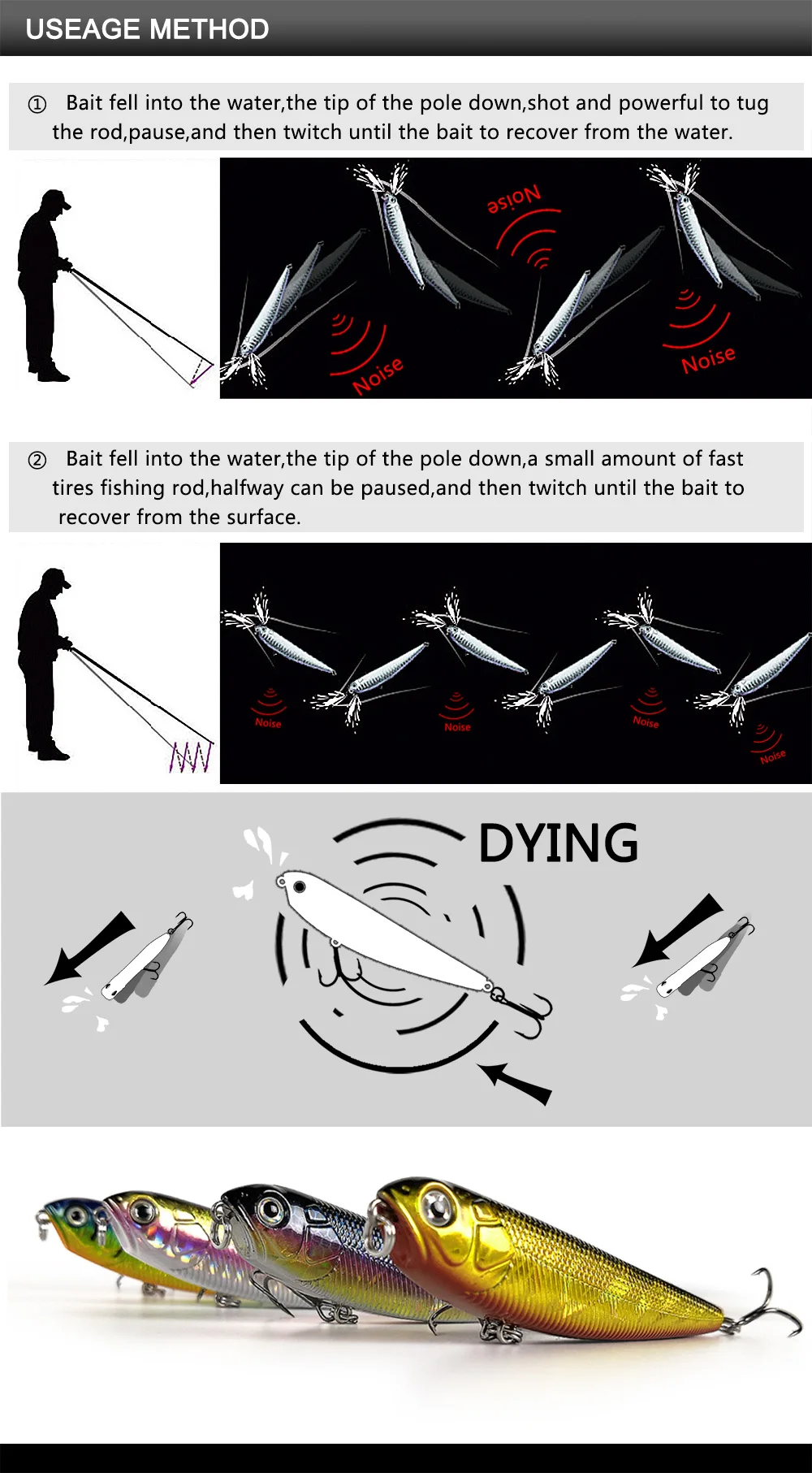 USEAGE METHOD

① Bait fell into the water,the tip of the pole down,shot and powerful to tug the rod,pause,and then twitch until the bait to recover from the water.

Noise

Noise

Noise

② Bait fell into the water,the tip of the pole down,a small amount of fast tires fishing rod,halfway can be paused,and then twitch until the bait to recover from the surface.

Noise

Noise

Noise

Noise

DYING