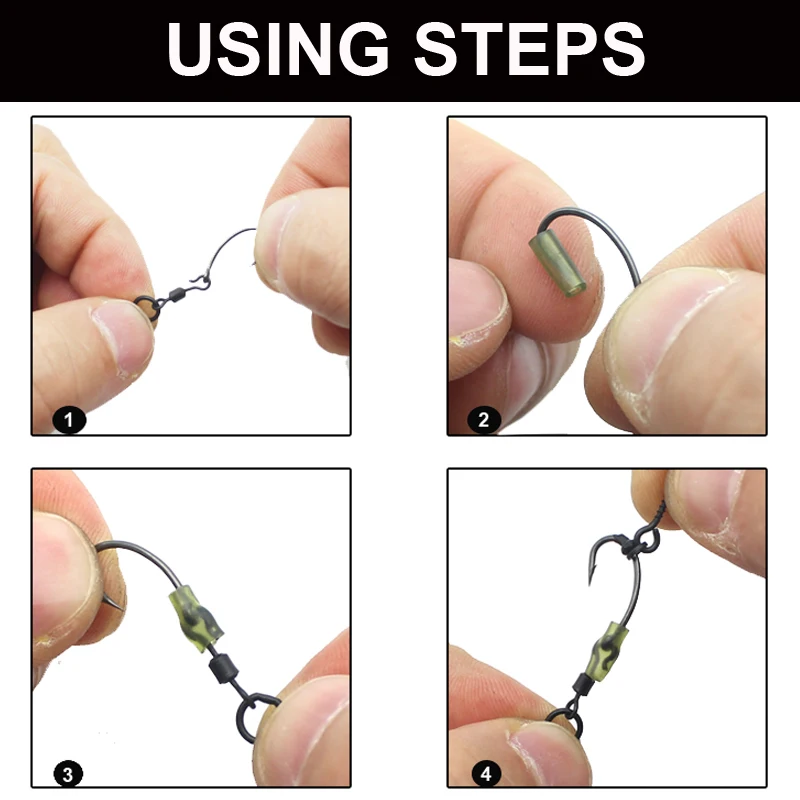 USING STEPS

1

2

3

4