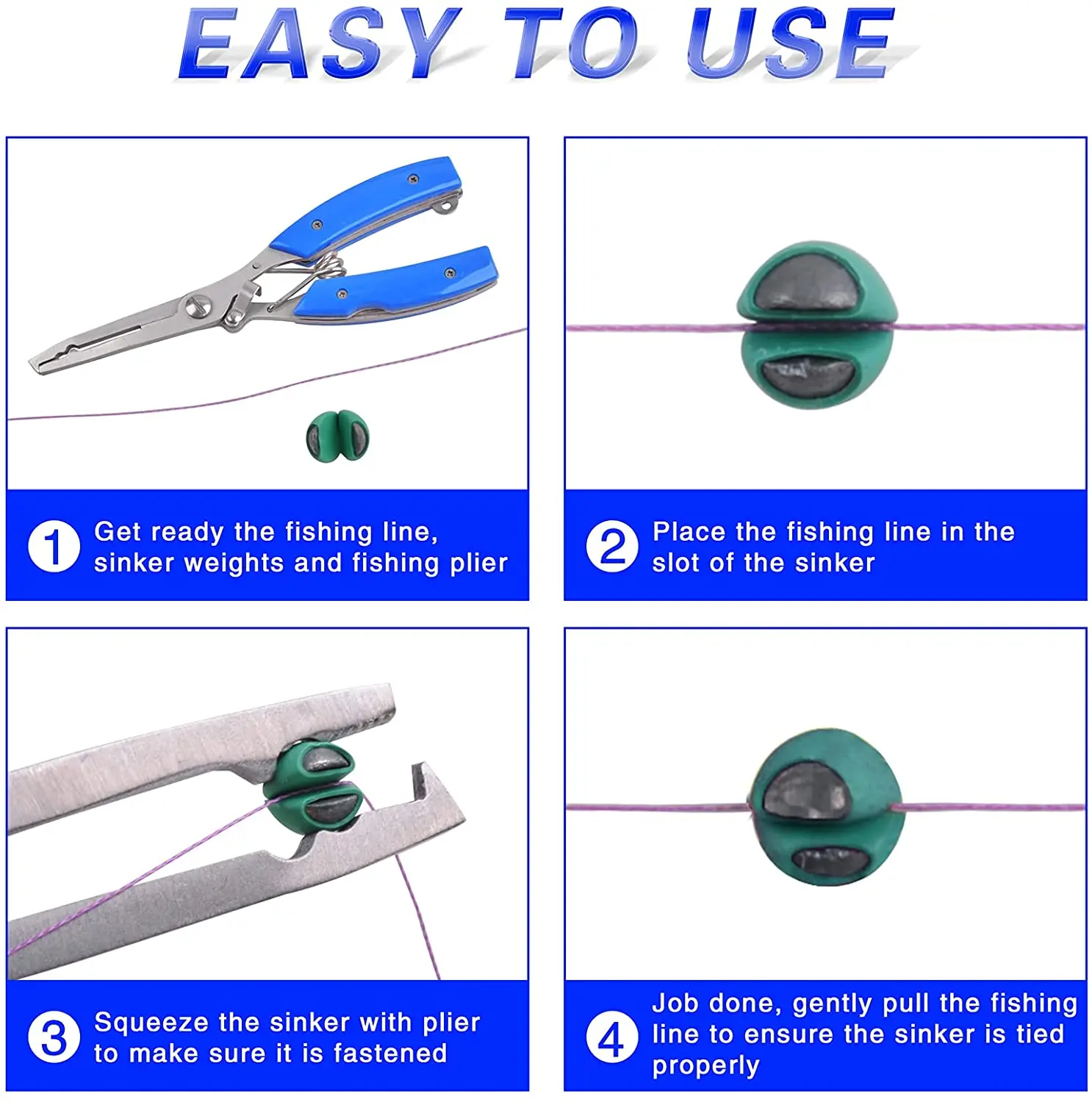 EASY TO USE

1 Get ready the fishing line, sinker weights and fishing plier

2 Place the fishing line in the slot of the sinker

3 Squeeze the sinker with plier to make sure it is fastened

4 Job done, gently pull the fishing line to ensure the sinker is tied properly