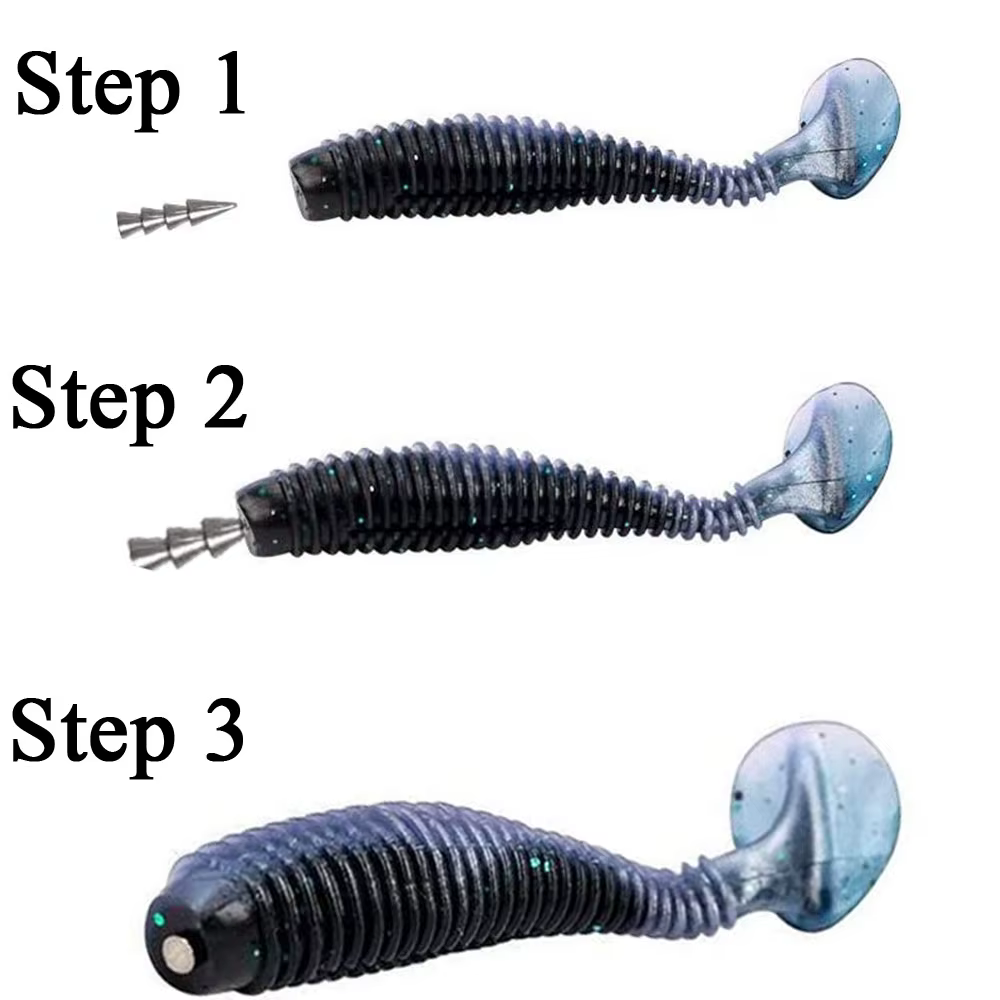 Step 1

Step 2

Step 3