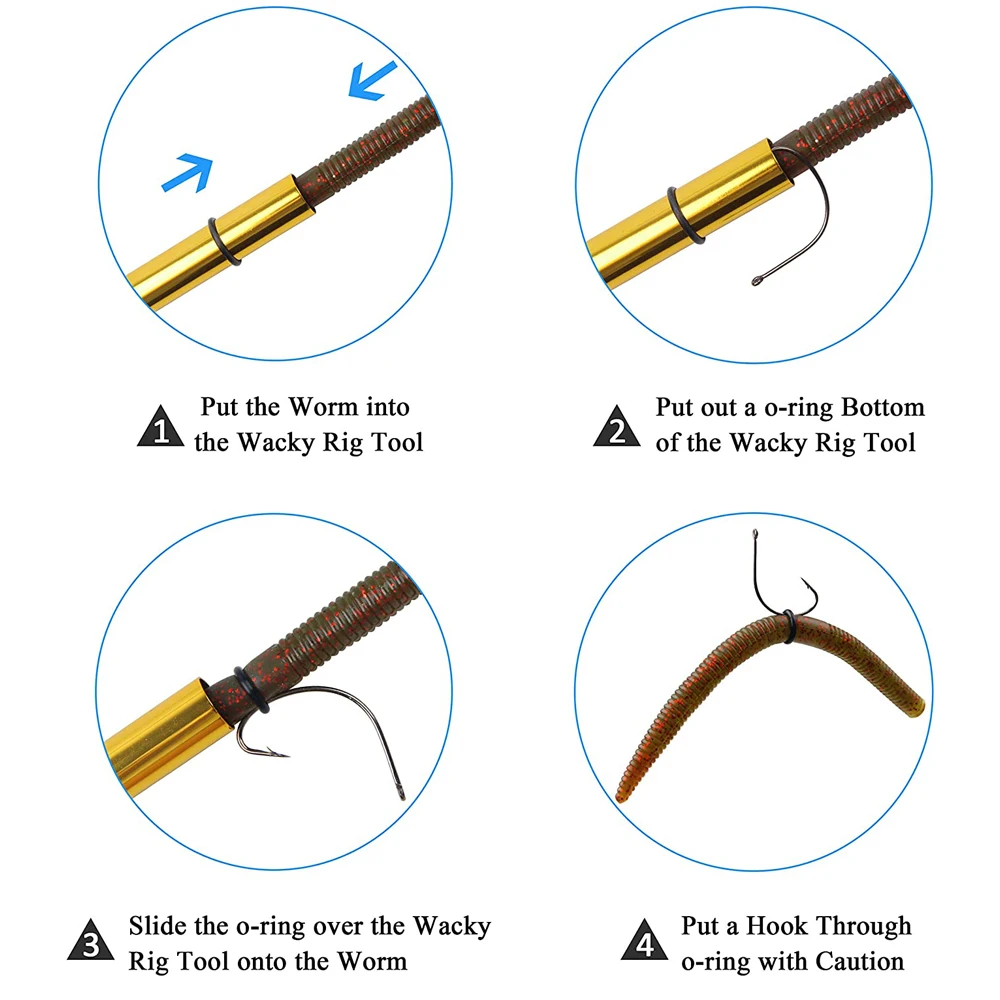 1 Put the Worm into the Wacky Rig Tool

2 Put out a o-ring Bottom of the Wacky Rig Tool

3 Slide the o-ring over the Wacky Rig Tool onto the Worm

4 Put a Hook Through o-ring with Caution