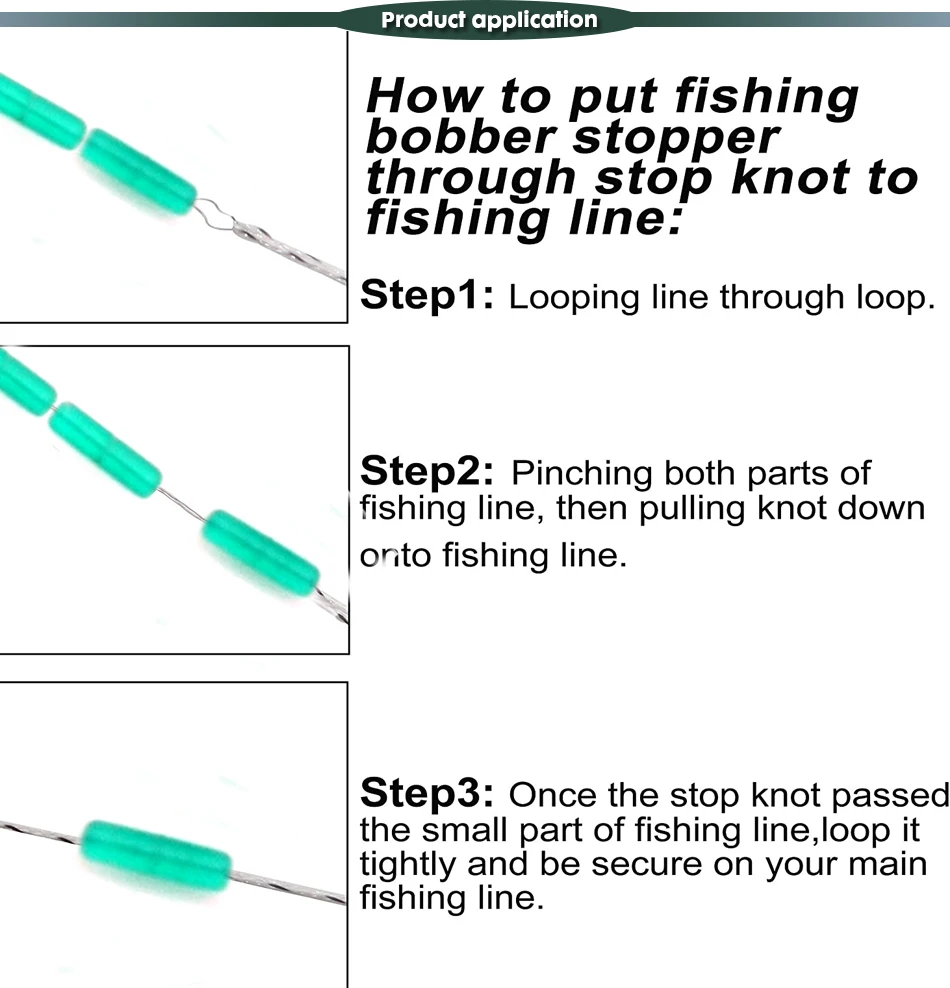 Product application

How to put fishing bobber stopper through stop knot to fishing line:

Step1: Looping line through loop.

Step2: Pinching both parts of fishing line, then pulling knot down onto fishing line.

Step3: Once the stop knot passed the small part of fishing line,loop it tightly and be secure on your main fishing line.