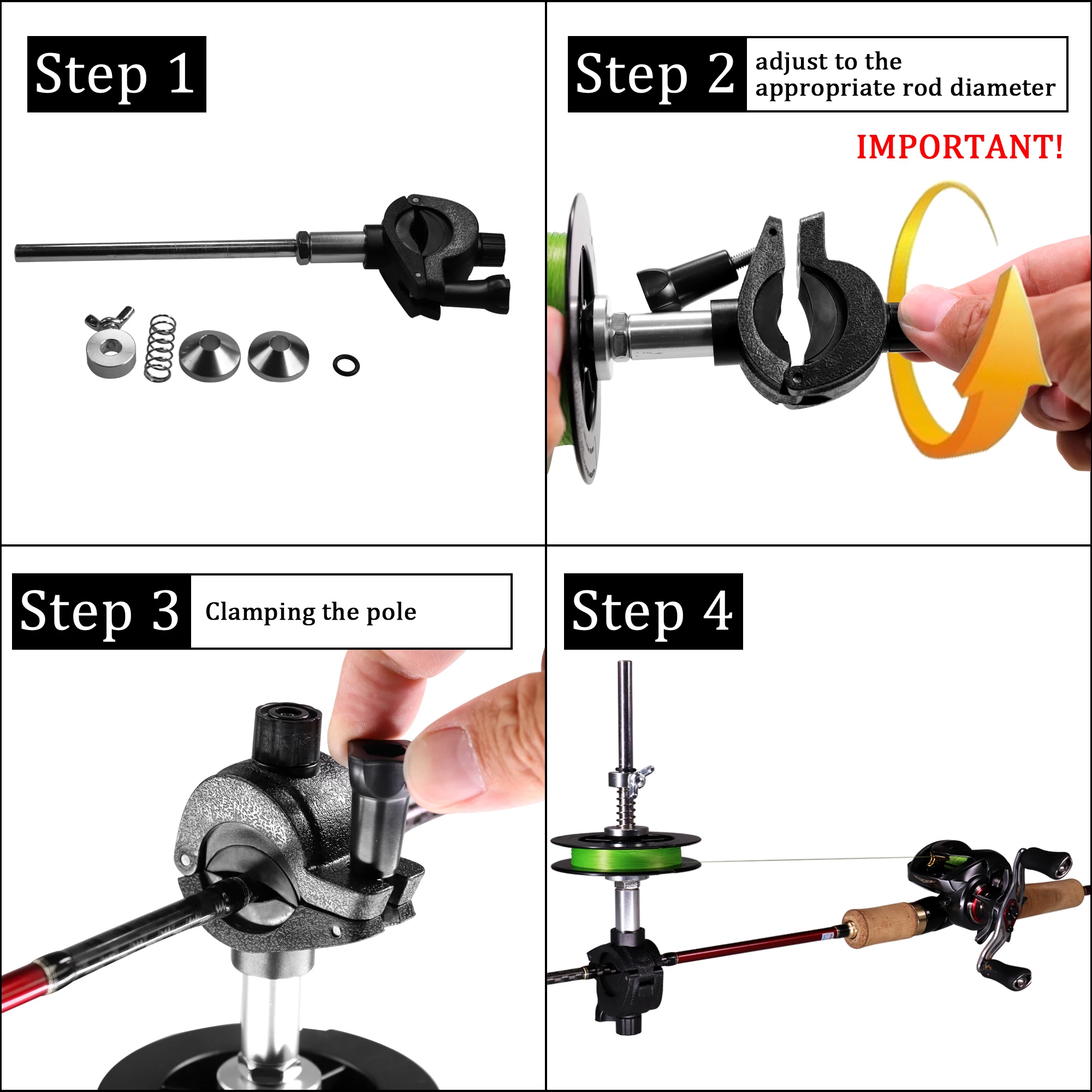 Step 1

Step 2 adjust to the appropriate rod diameter

IMPORTANT!

Step 3 Clamping the pole

Step 4