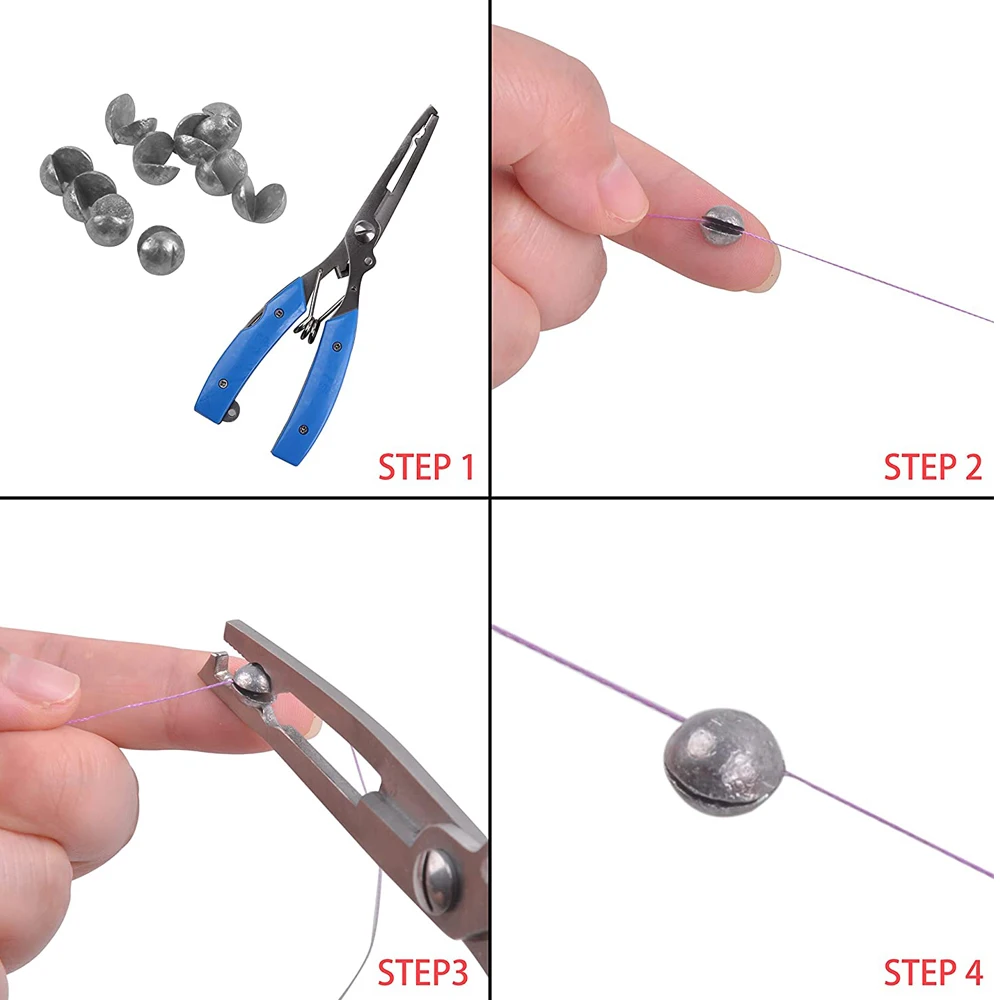 STEP 1

STEP 2

STEP3

STEP 4