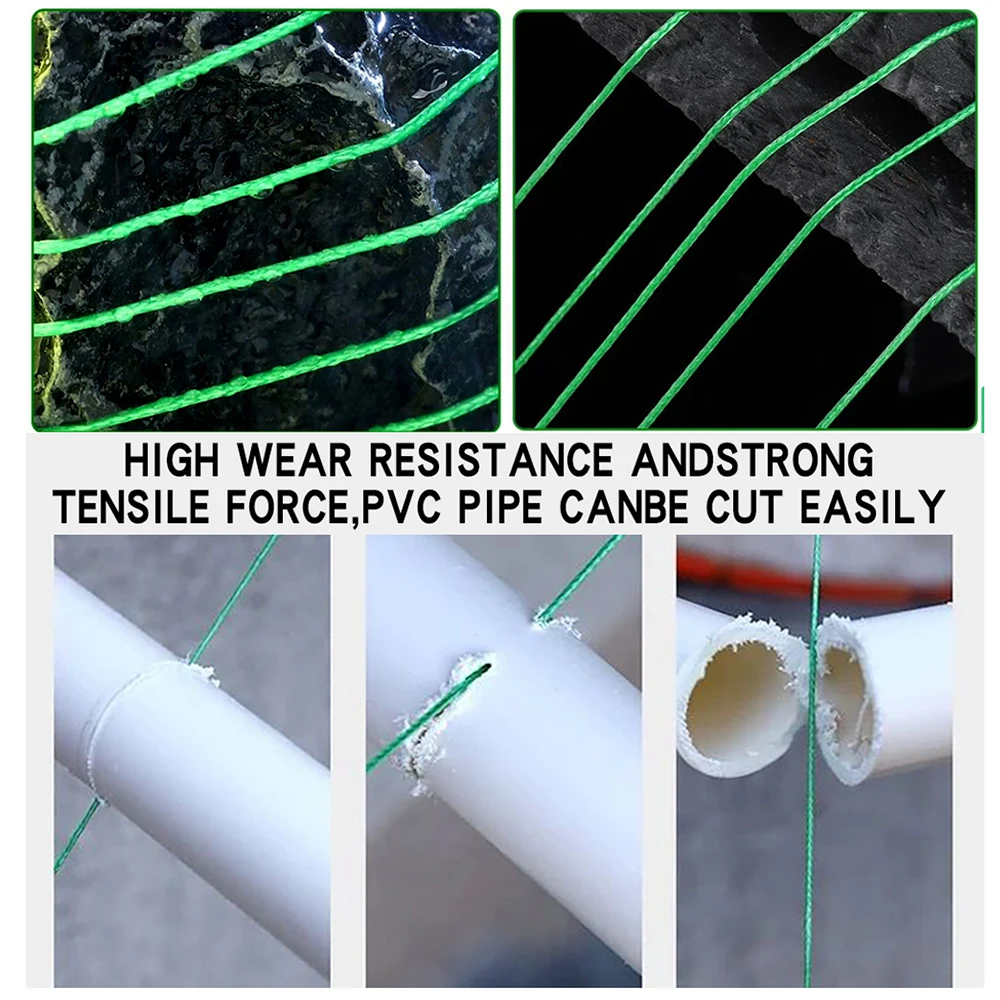 HIGH WEAR RESISTANCE ANDSTRONG TENSILE FORCE,PVC PIPE CANBE CUT EASILY