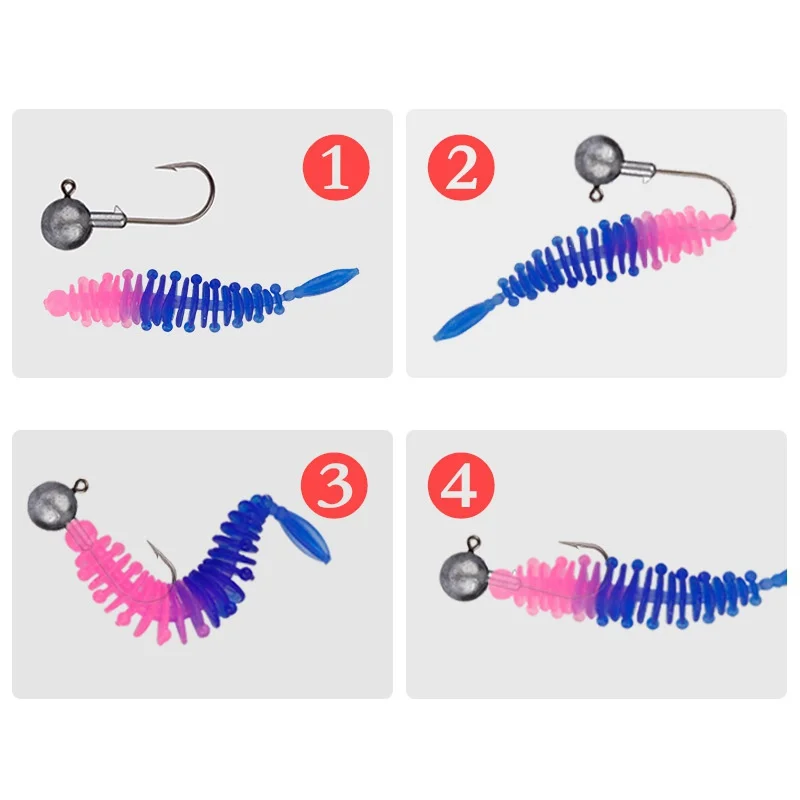 1

2

3

4