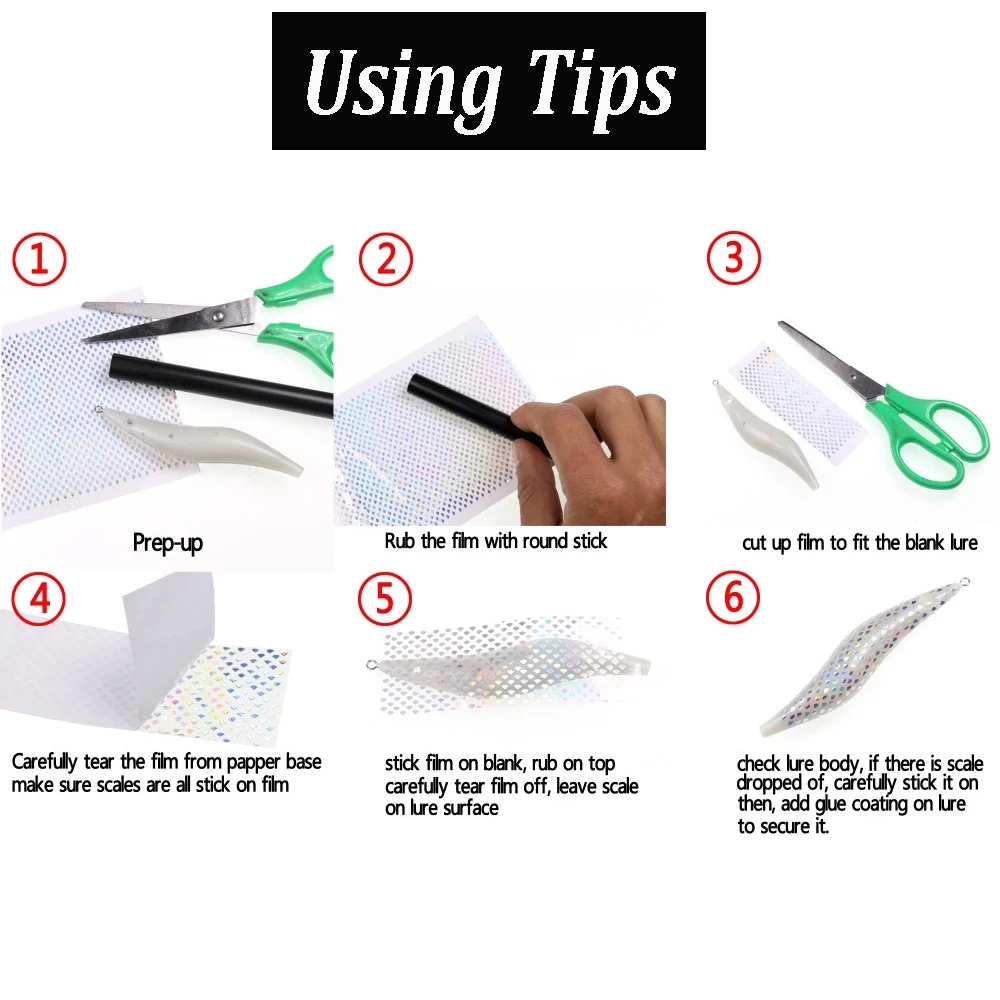 Using Tips

①
Prep-up

②
Rub the film with round stick

③
cut up film to fit the blank lure

④
Carefully tear the film from papper base make sure scales are all stick on film

⑤
stick film on blank, rub on top carefully tear film off, leave scale on lure surface

⑥
check lure body, if there is scale dropped of, carefully stick it on then, add glue coating on lure to secure it.