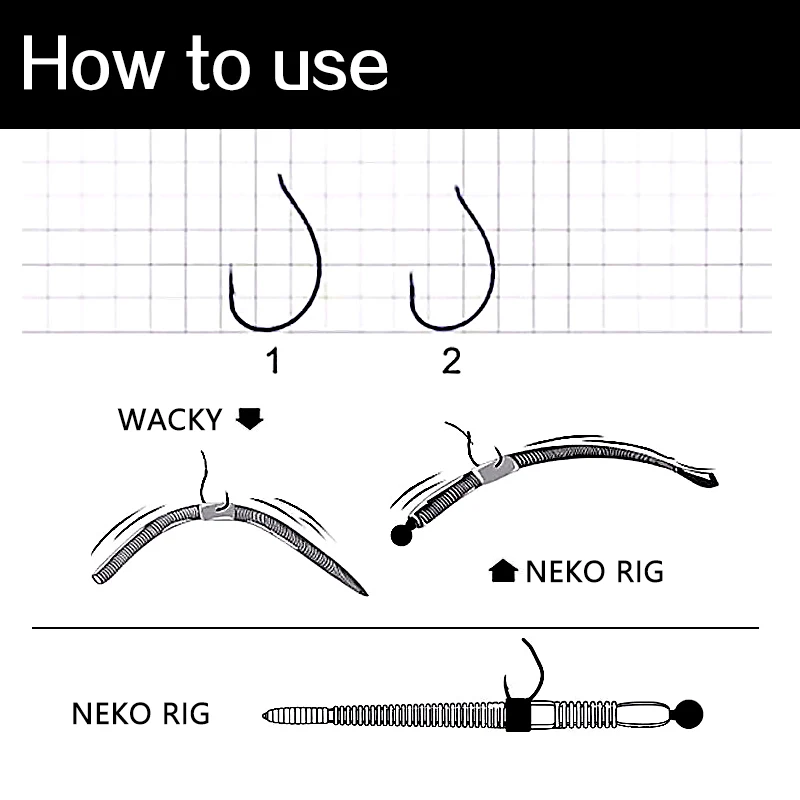 How to use

1

2

WACKY

NEKO RIG

NEKO RIG