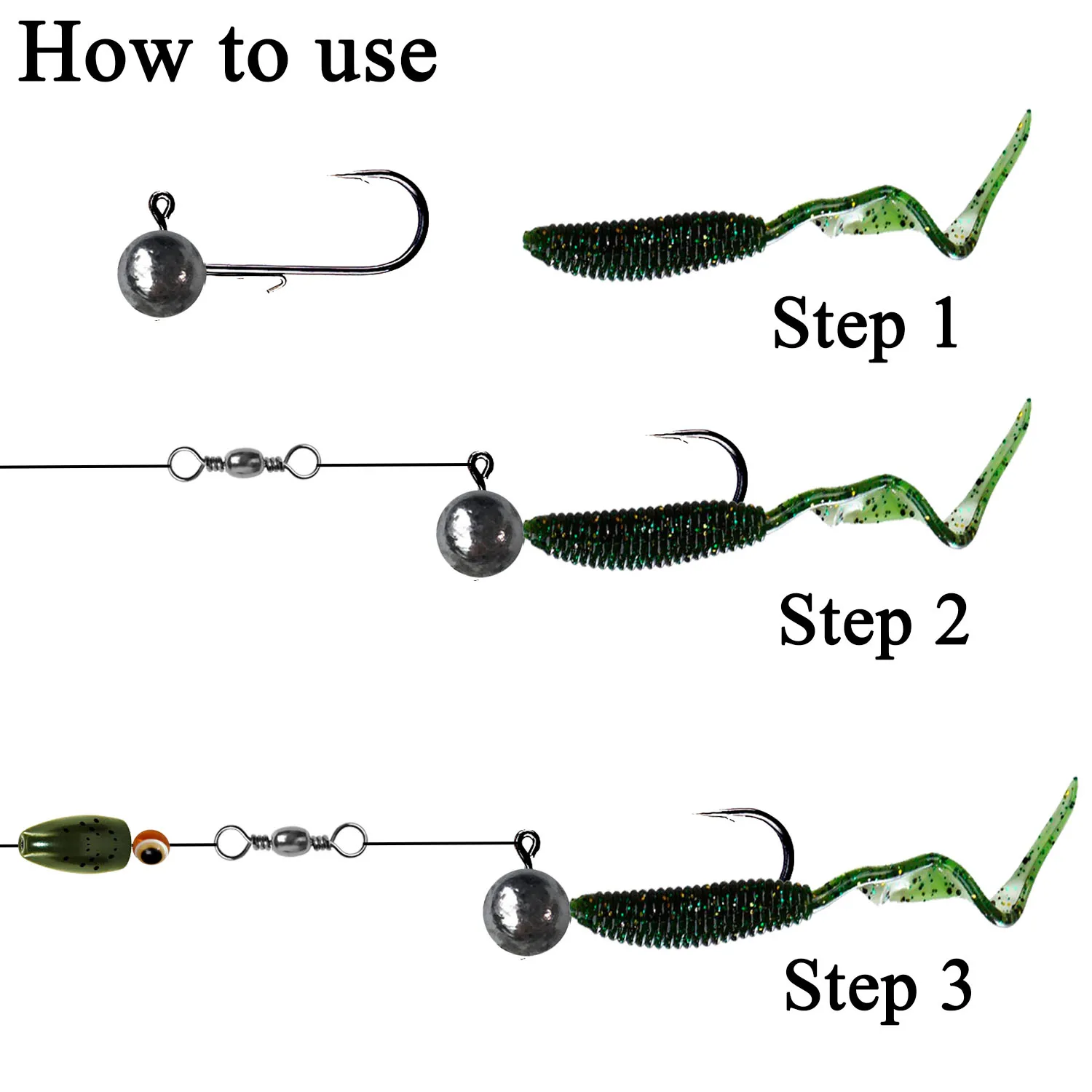 How to use

Step 1

Step 2

Step 3