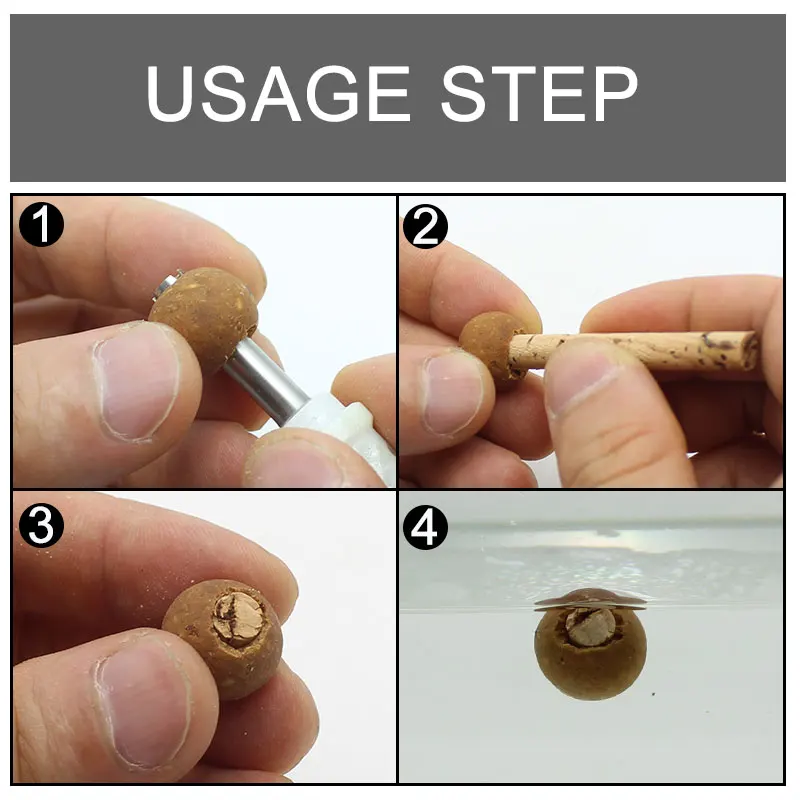 USAGE STEP

1

2

3

4