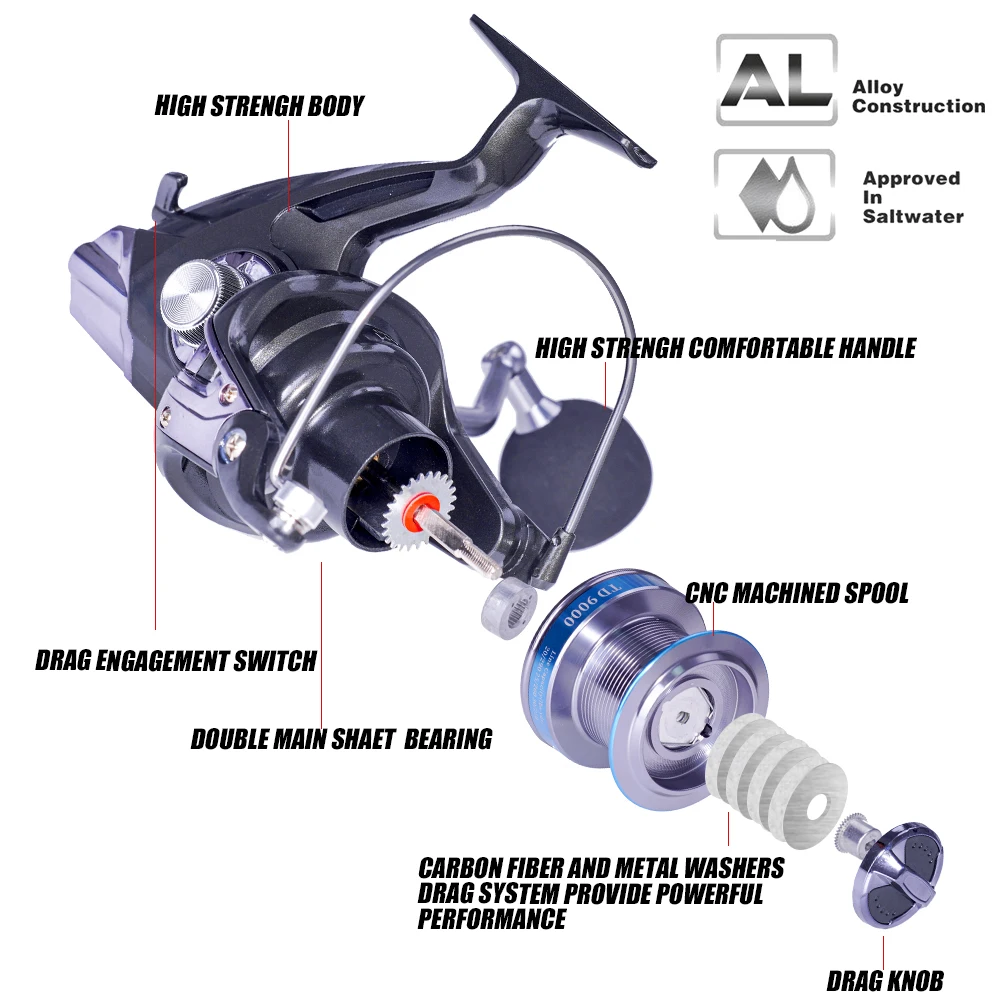 HIGH STRENGH BODY

AL Alloy Construction

Approved In Saltwater

HIGH STRENGH COMFORTABLE HANDLE

TD 9000

CNC MACHINED SPOOL

DRAG ENGAGEMENT SWITCH

DOUBLE MAIN SHAET BEARING

CARBON FIBER AND METAL WASHERS DRAG SYSTEM PROVIDE POWERFUL PERFORMANCE

DRAG KNOB