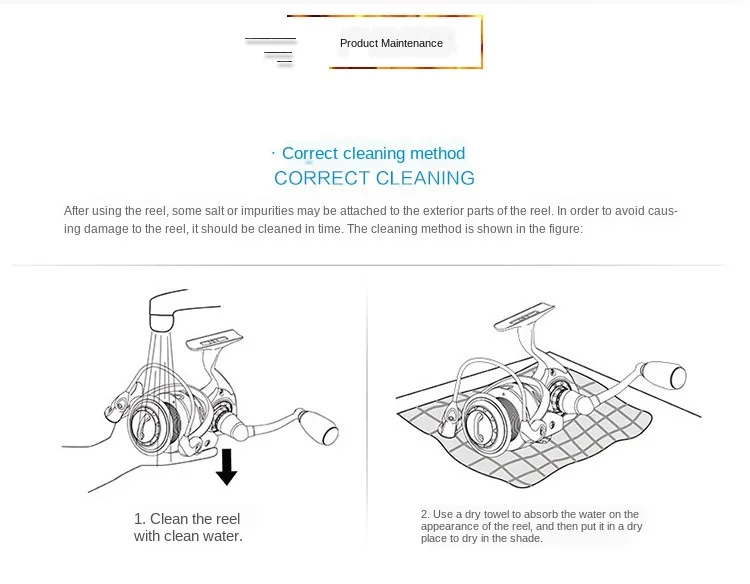 Product Maintenance

· Correct cleaning method
CORRECT CLEANING

After using the reel, some salt or impurities may be attached to the exterior parts of the reel. In order to avoid causing damage to the reel, it should be cleaned in time. The cleaning method is shown in the figure:

1. Clean the reel with clean water.

2. Use a dry towel to absorb the water on the appearance of the reel, and then put it in a dry place to dry in the shade.