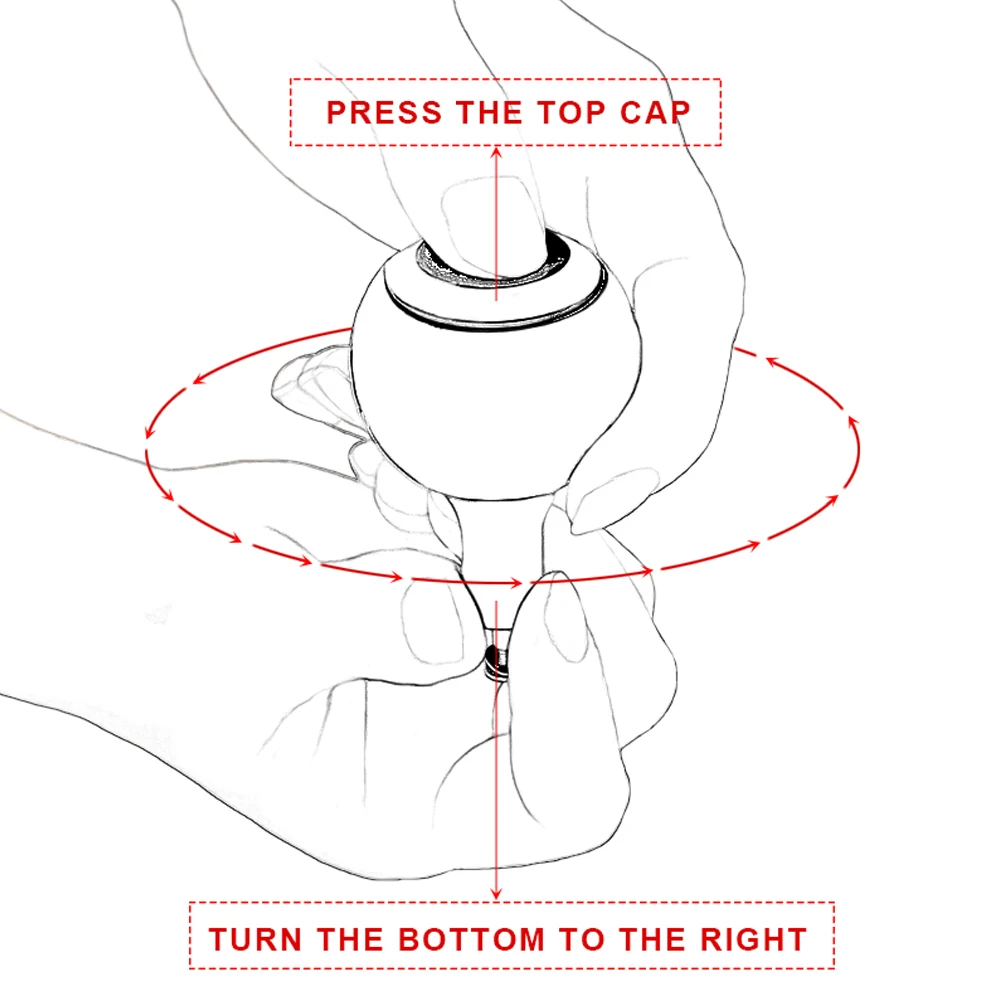 PRESS THE TOP CAP

TURN THE BOTTOM TO THE RIGHT