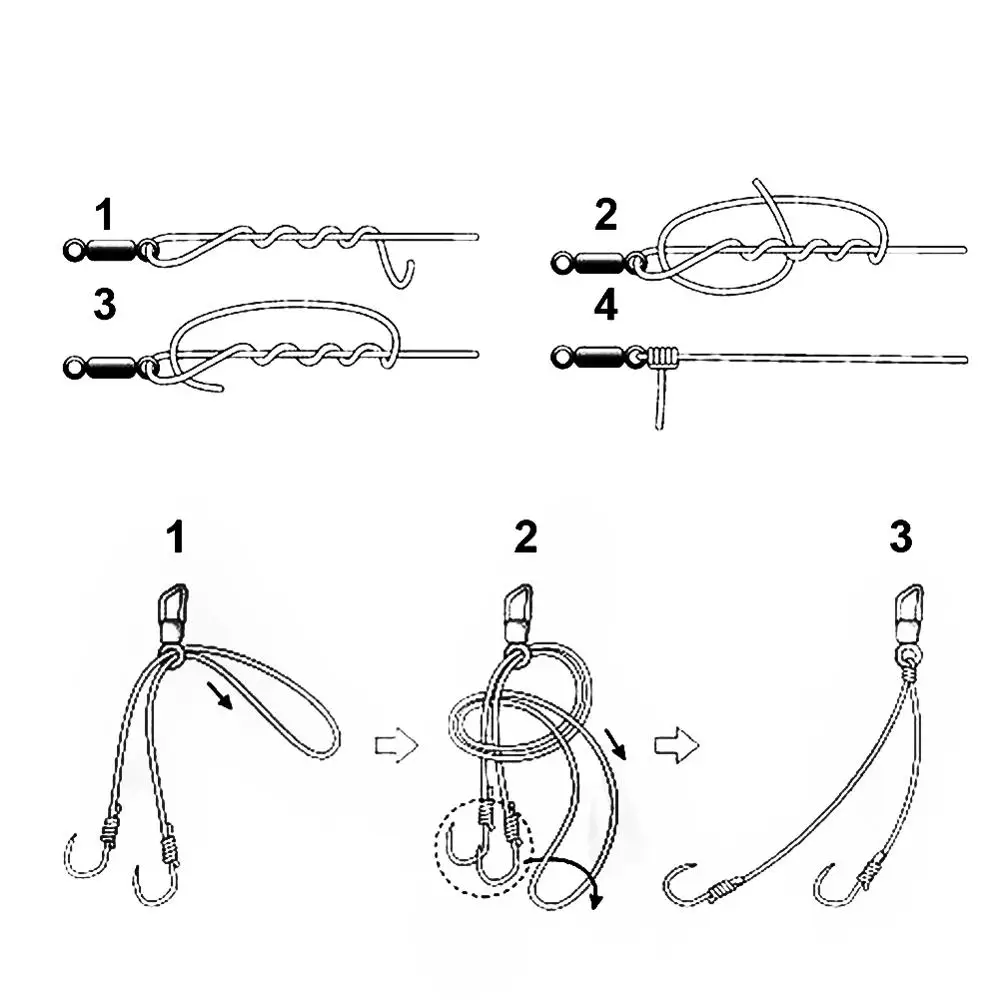 1

2

3

4

1

2

3