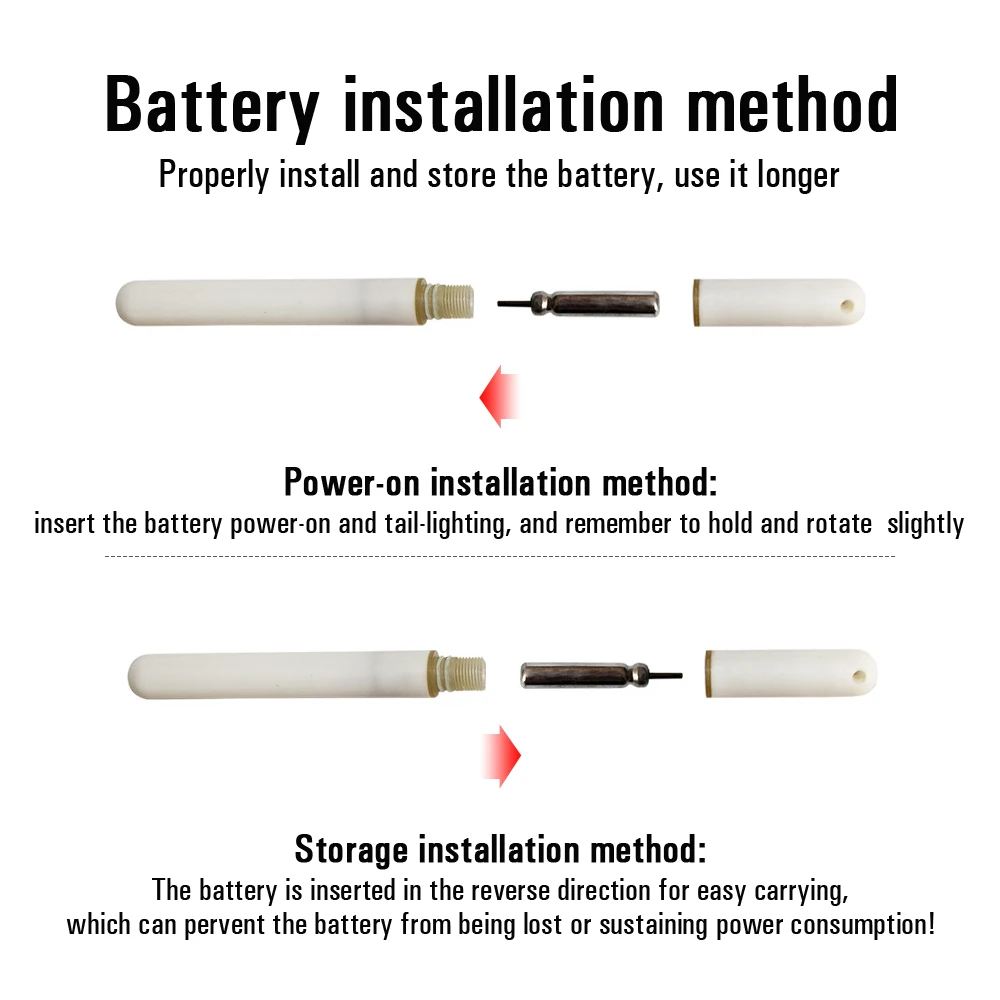 Battery installation method
Properly install and store the battery, use it longer

Power-on installation method:
insert the battery power-on and tail-lighting, and remember to hold and rotate slightly

Storage installation method:
The battery is inserted in the reverse direction for easy carrying, which can pervent the battery from being lost or sustaining power consumption!