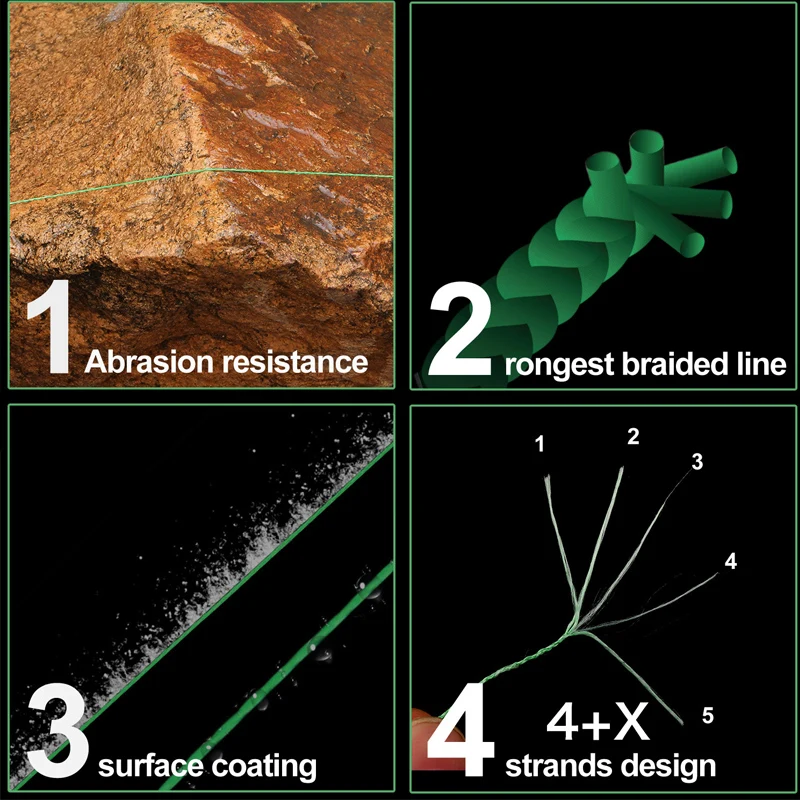 1 Abrasion resistance

2 rongest braided line

3 surface coating

1 2 3 4 5

4 4+X strands design