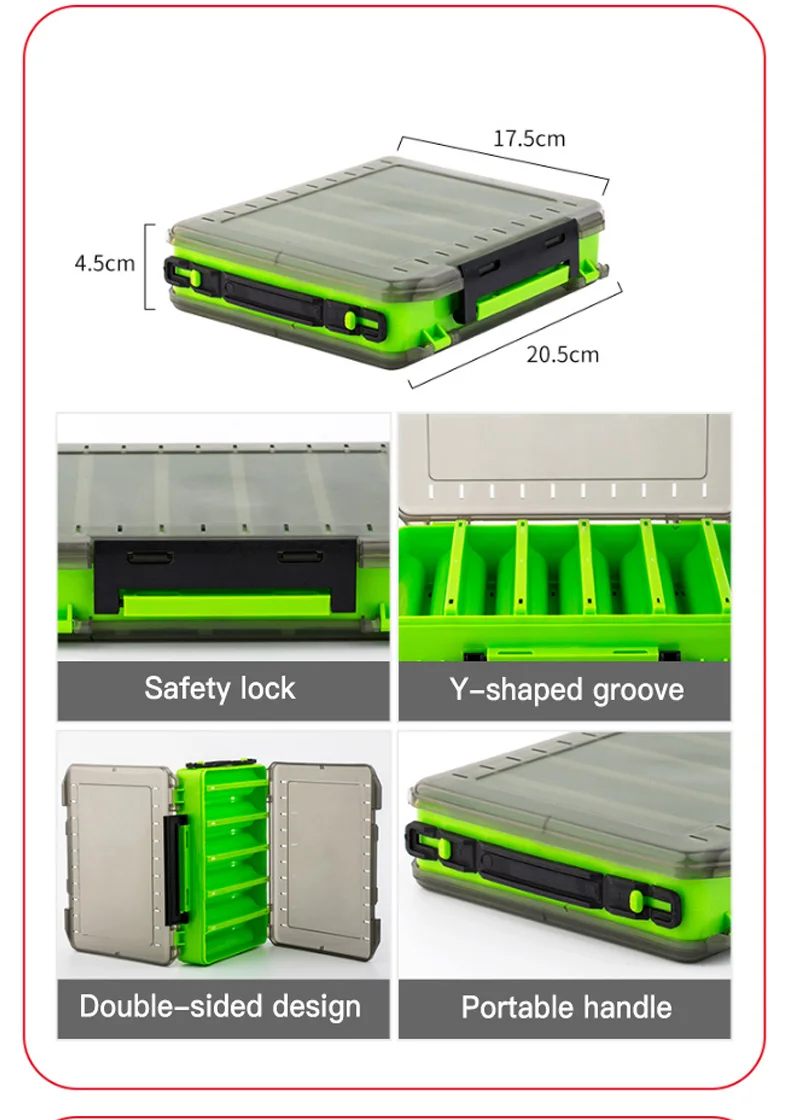 17.5cm

4.5cm

20.5cm

Safety lock

Y-shaped groove

Double-sided design

Portable handle