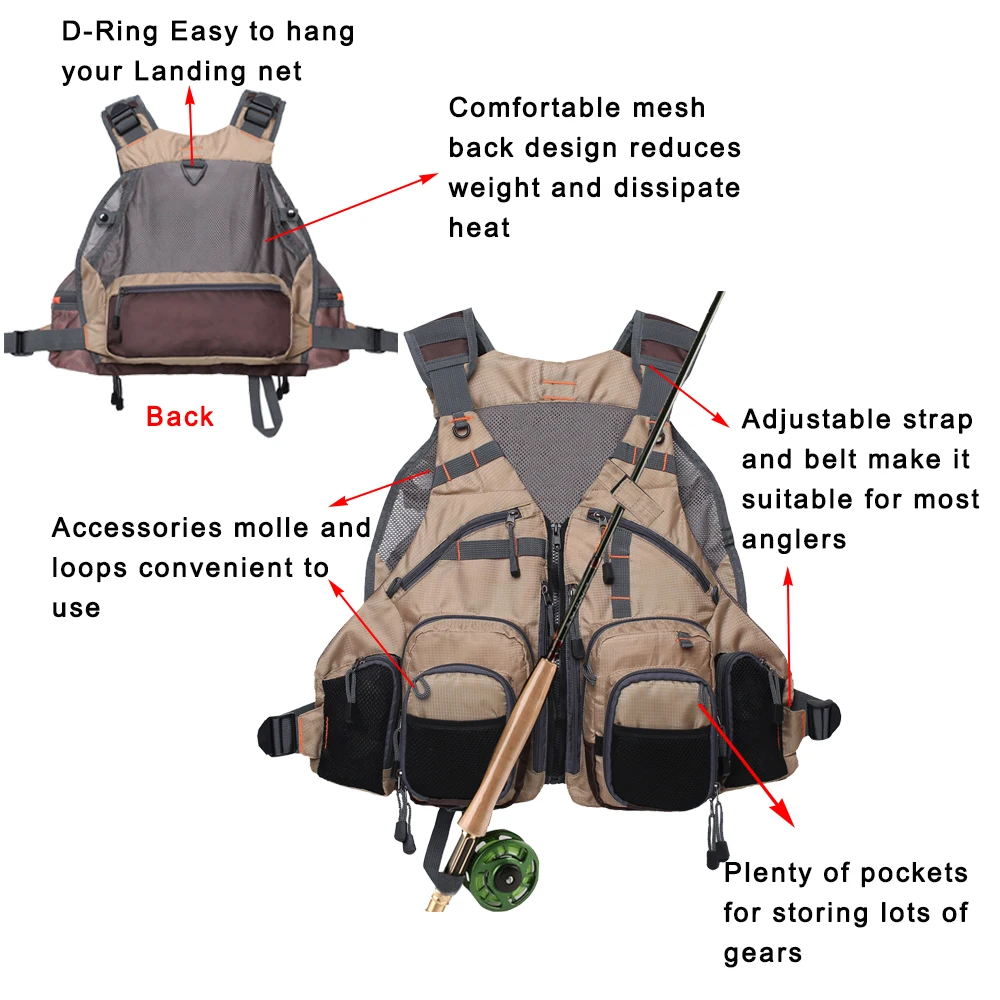 D-Ring Easy to hang your Landing net

Comfortable mesh back design reduces weight and dissipate heat

Back

Adjustable strap and belt make it suitable for most anglers

Accessories molle and loops convenient to use

Plenty of pockets for storing lots of gears