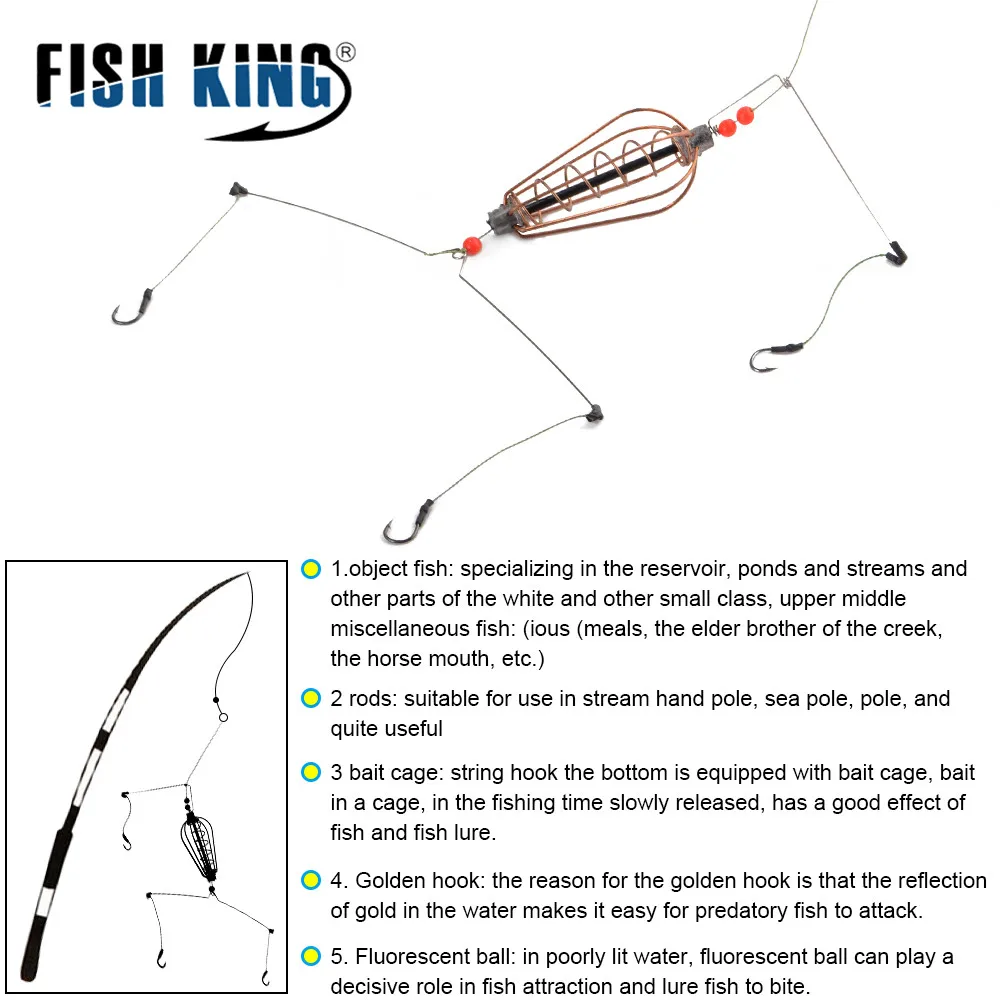 FISH KING®

1.object fish: specializing in the reservoir, ponds and streams and other parts of the white and other small class, upper middle miscellaneous fish: (ious (meals, the elder brother of the creek, the horse mouth, etc.)

2 rods: suitable for use in stream hand pole, sea pole, pole, and quite useful

3 bait cage: string hook the bottom is equipped with bait cage, bait in a cage, in the fishing time slowly released, has a good effect of fish and fish lure.

4. Golden hook: the reason for the golden hook is that the reflection of gold in the water makes it easy for predatory fish to attack.

5. Fluorescent ball: in poorly lit water, fluorescent ball can play a decisive role in fish attraction and lure fish to bite.