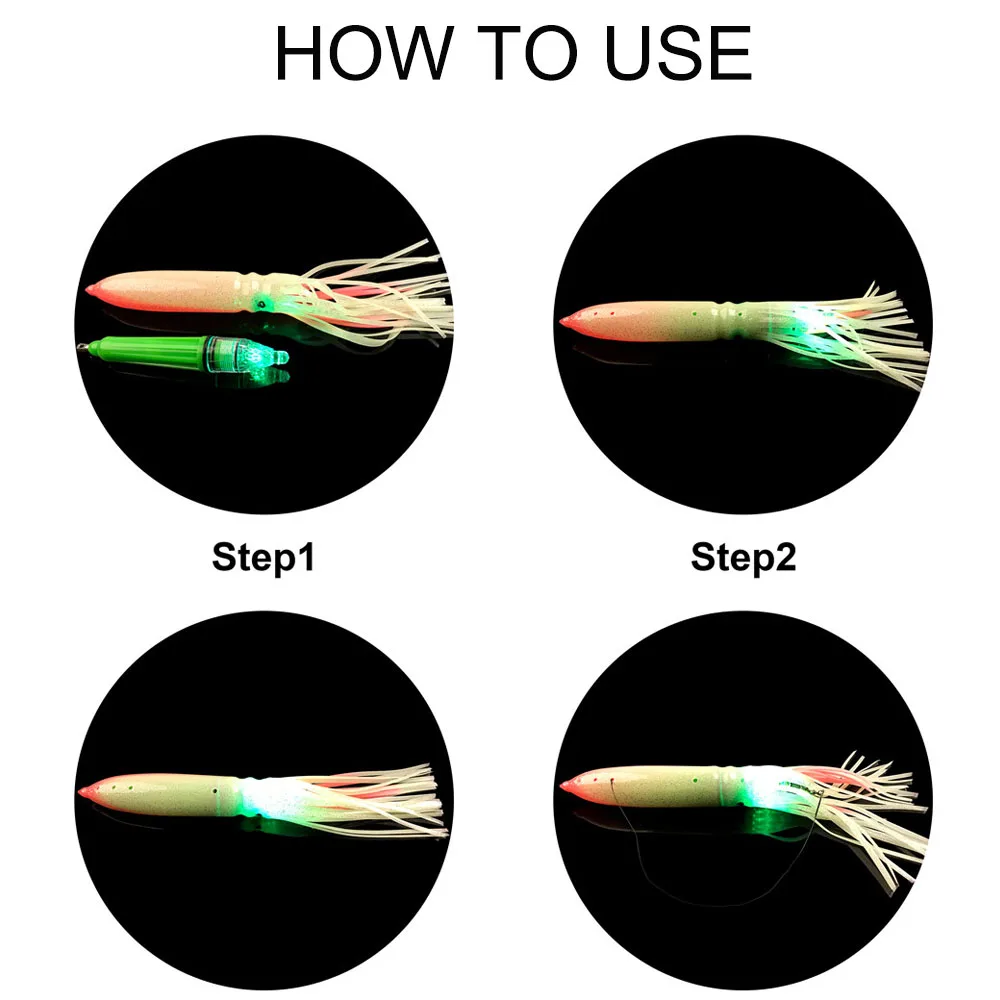 HOW TO USE

Step1

Step2