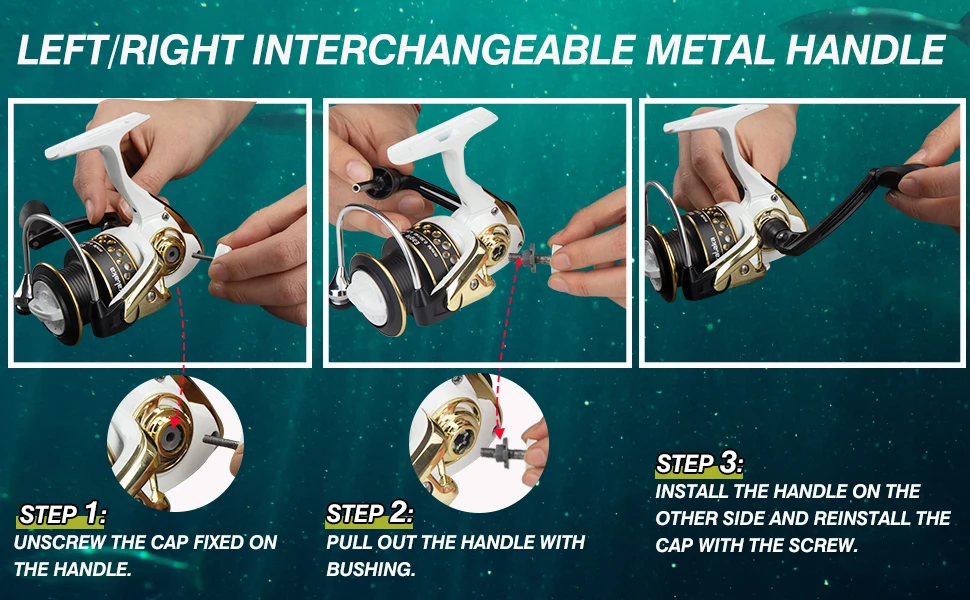 LEFT/RIGHT INTERCHANGEABLE METAL HANDLE

STEP 1:
UNSCREW THE CAP FIXED ON THE HANDLE.

STEP 2:
PULL OUT THE HANDLE WITH BUSHING.

STEP 3:
INSTALL THE HANDLE ON THE OTHER SIDE AND REINSTALL THE CAP WITH THE SCREW.