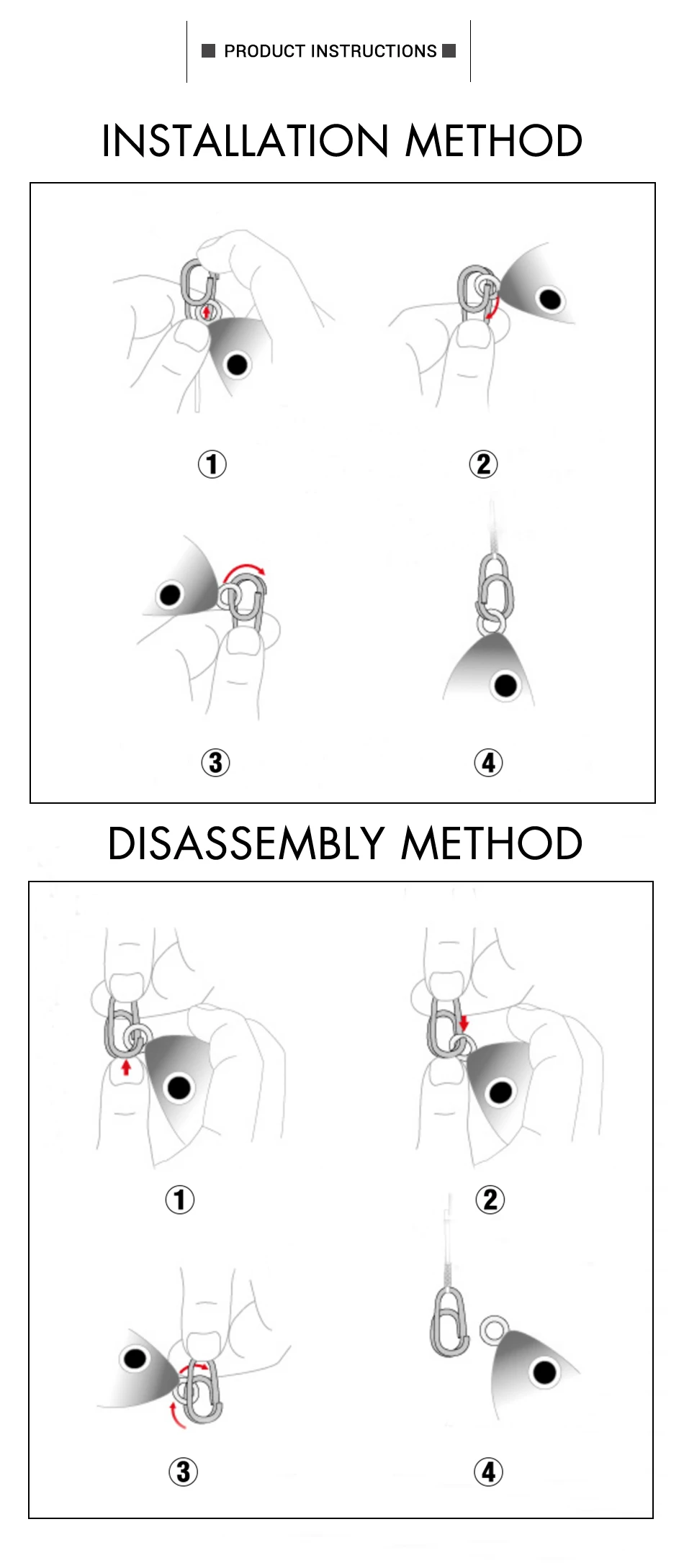 PRODUCT INSTRUCTIONS

INSTALLATION METHOD

①

②

③

④

DISASSEMBLY METHOD

①

②

③

④