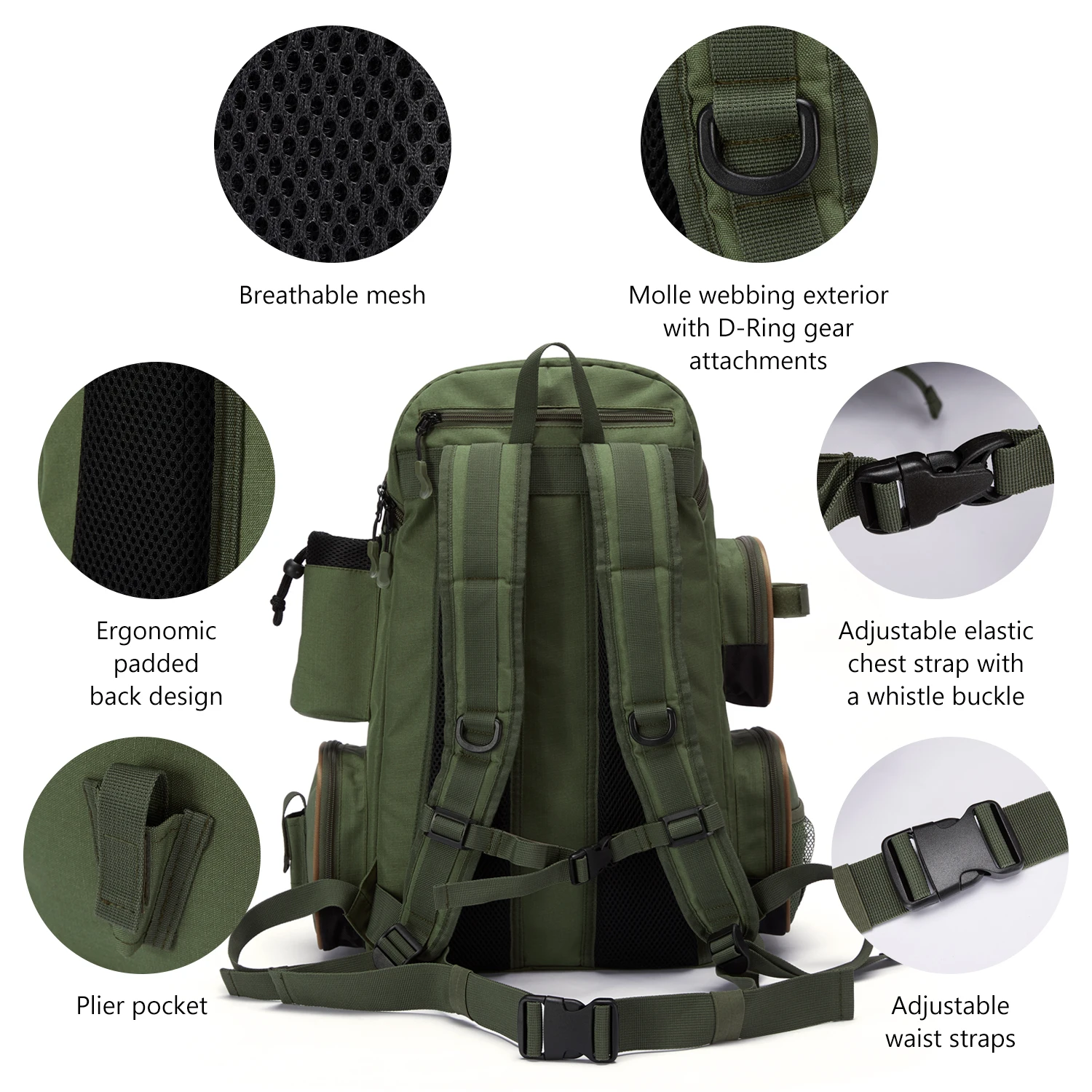 Breathable mesh

Molle webbing exterior with D-Ring gear attachments

Ergonomic padded back design

Adjustable elastic chest strap with a whistle buckle

Plier pocket

Adjustable waist straps