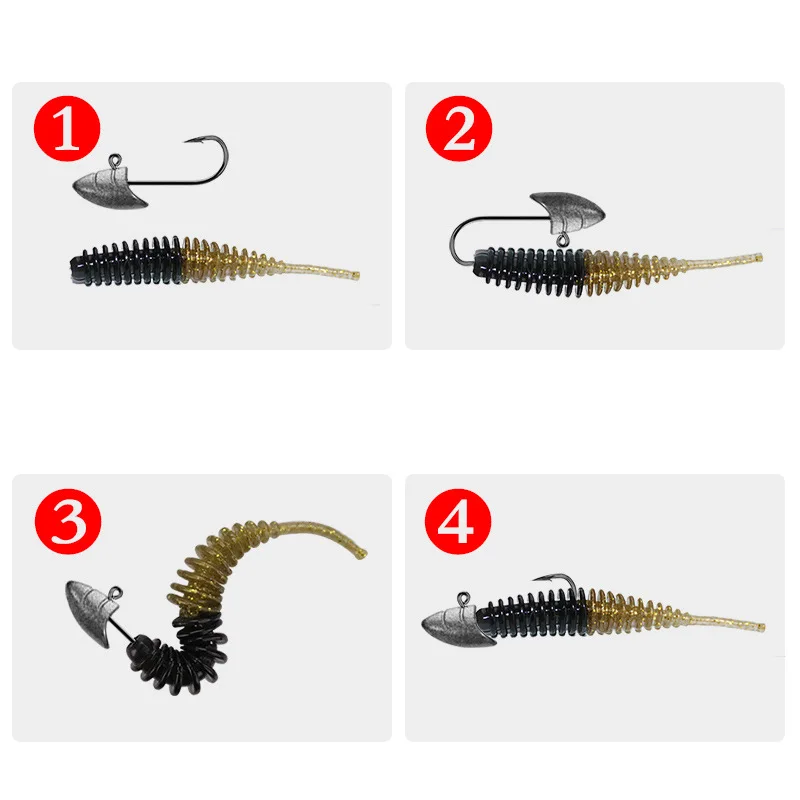 1

2

3

4