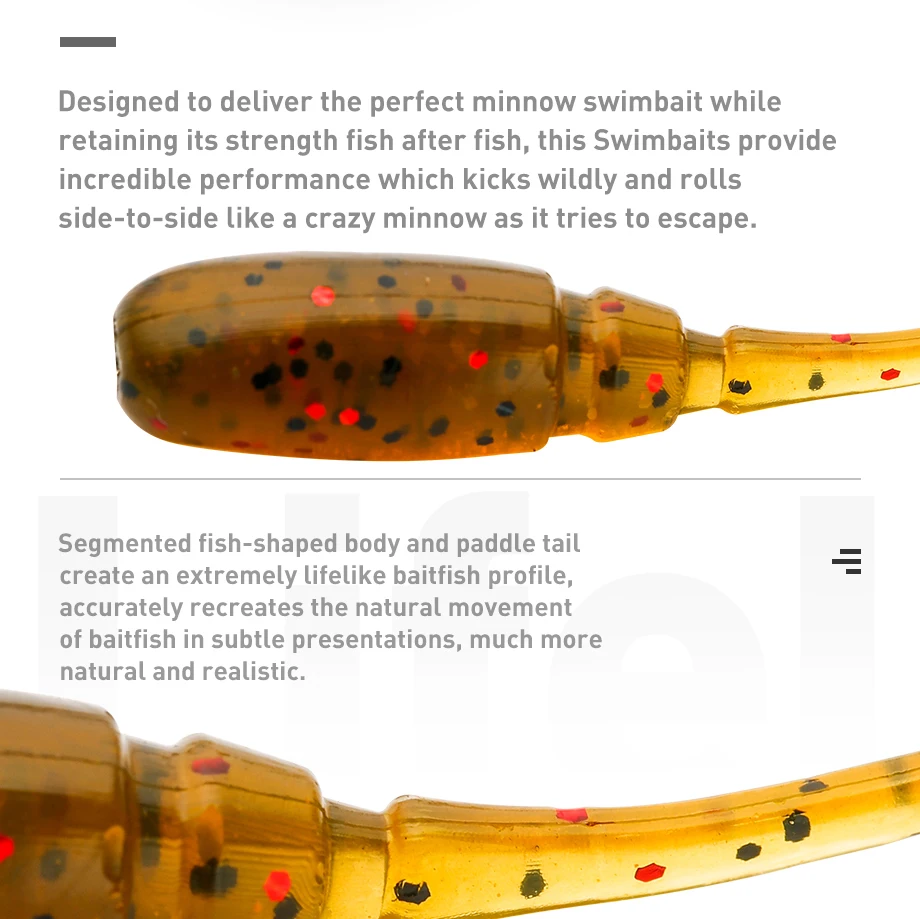 Designed to deliver the perfect minnow swimbait while retaining its strength fish after fish, this Swimbaits provide incredible performance which kicks wildly and rolls side-to-side like a crazy minnow as it tries to escape.

Segmented fish-shaped body and paddle tail create an extremely lifelike baitfish profile, accurately recreates the natural movement of baitfish in subtle presentations, much more natural and realistic.