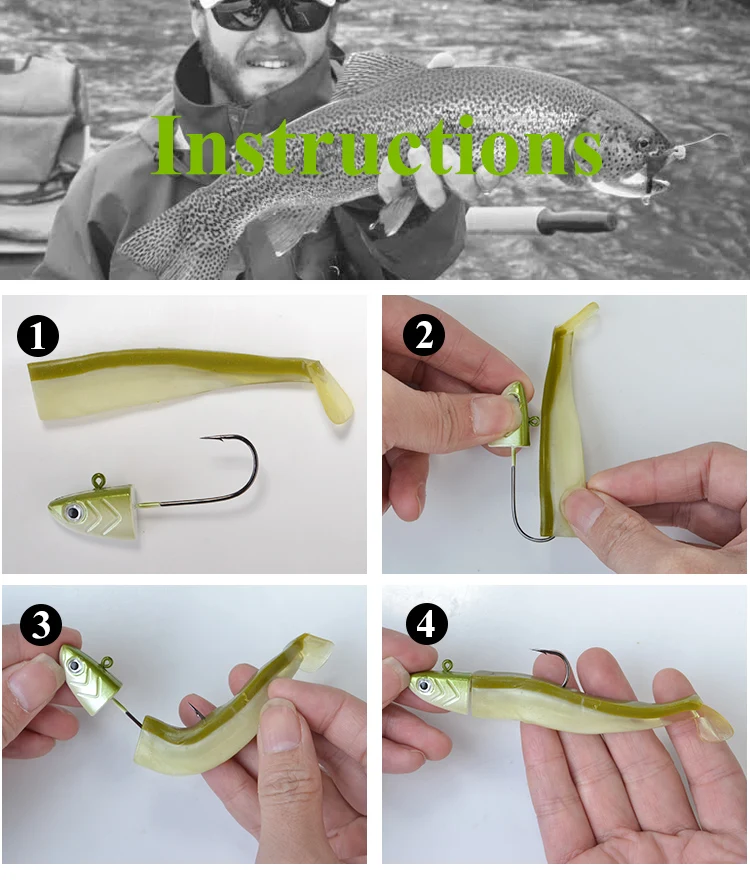 Instructions

1

2

3

4