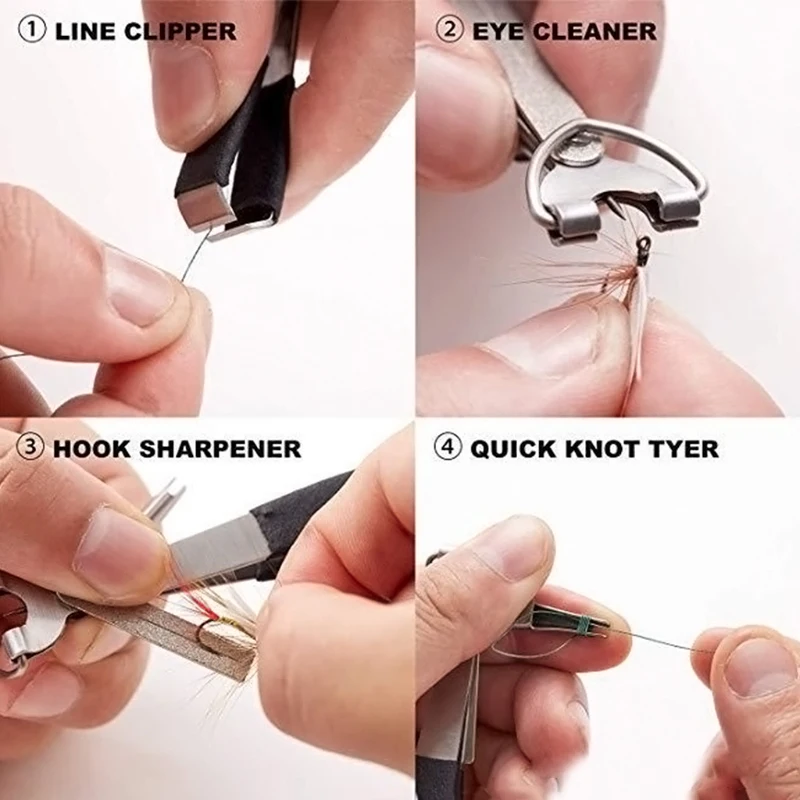 ① LINE CLIPPER

② EYE CLEANER

③ HOOK SHARPENER

④ QUICK KNOT TYER