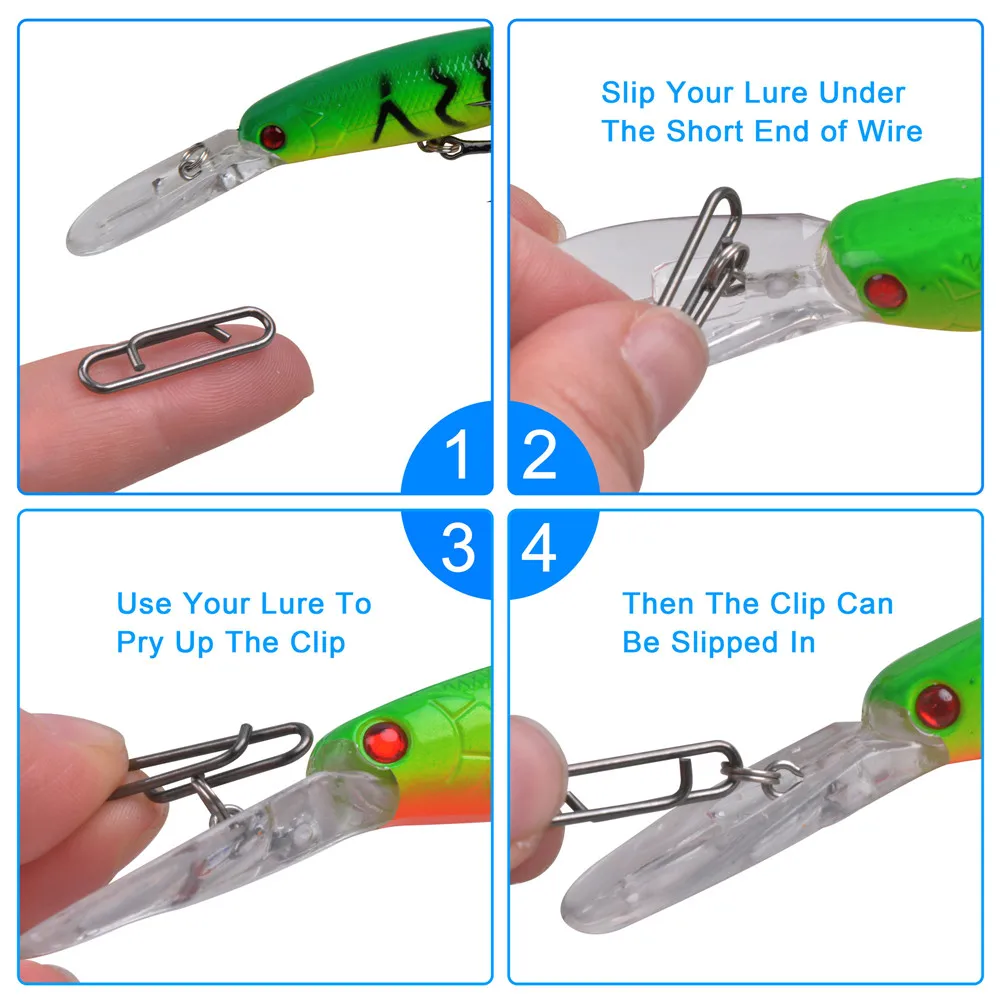 1

2

Slip Your Lure Under The Short End of Wire

3

Use Your Lure To Pry Up The Clip

4

Then The Clip Can Be Slipped In