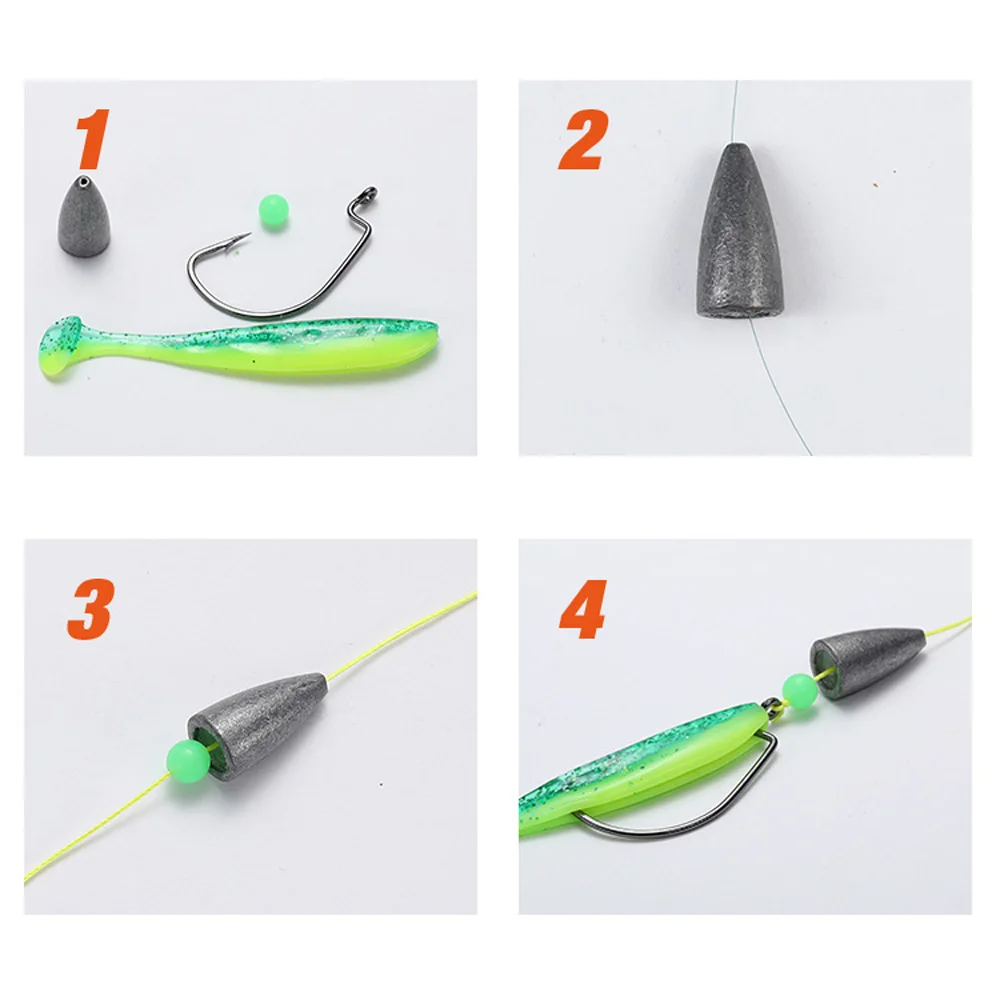 1

2

3

4