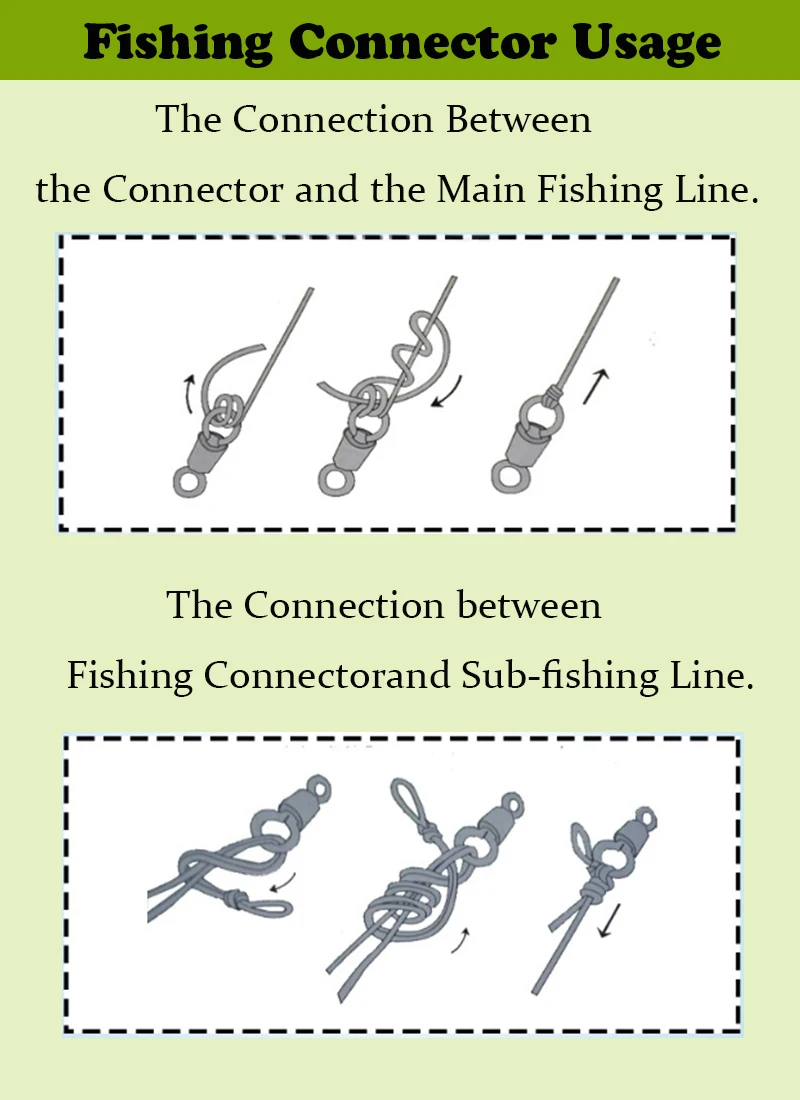 Fishing Connector Usage

The Connection Between the Connector and the Main Fishing Line.

The Connection between Fishing Connectorand Sub-fishing Line.