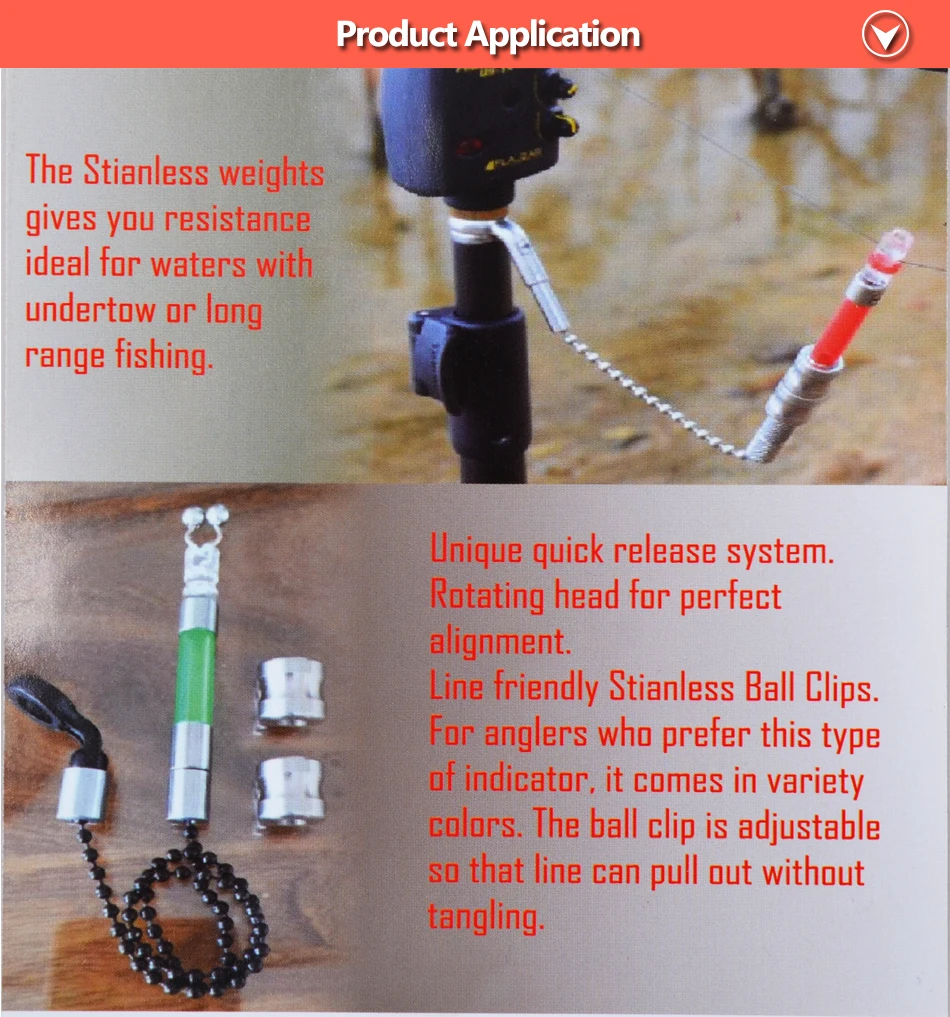 Product Application

The Stianless weights gives you resistance ideal for waters with undertow or long range fishing.

Unique quick release system.
Rotating head for perfect alignment.
Line friendly Stianless Ball Clips.
For anglers who prefer this type of indicator, it comes in variety colors. The ball clip is adjustable so that line can pull out without tangling.