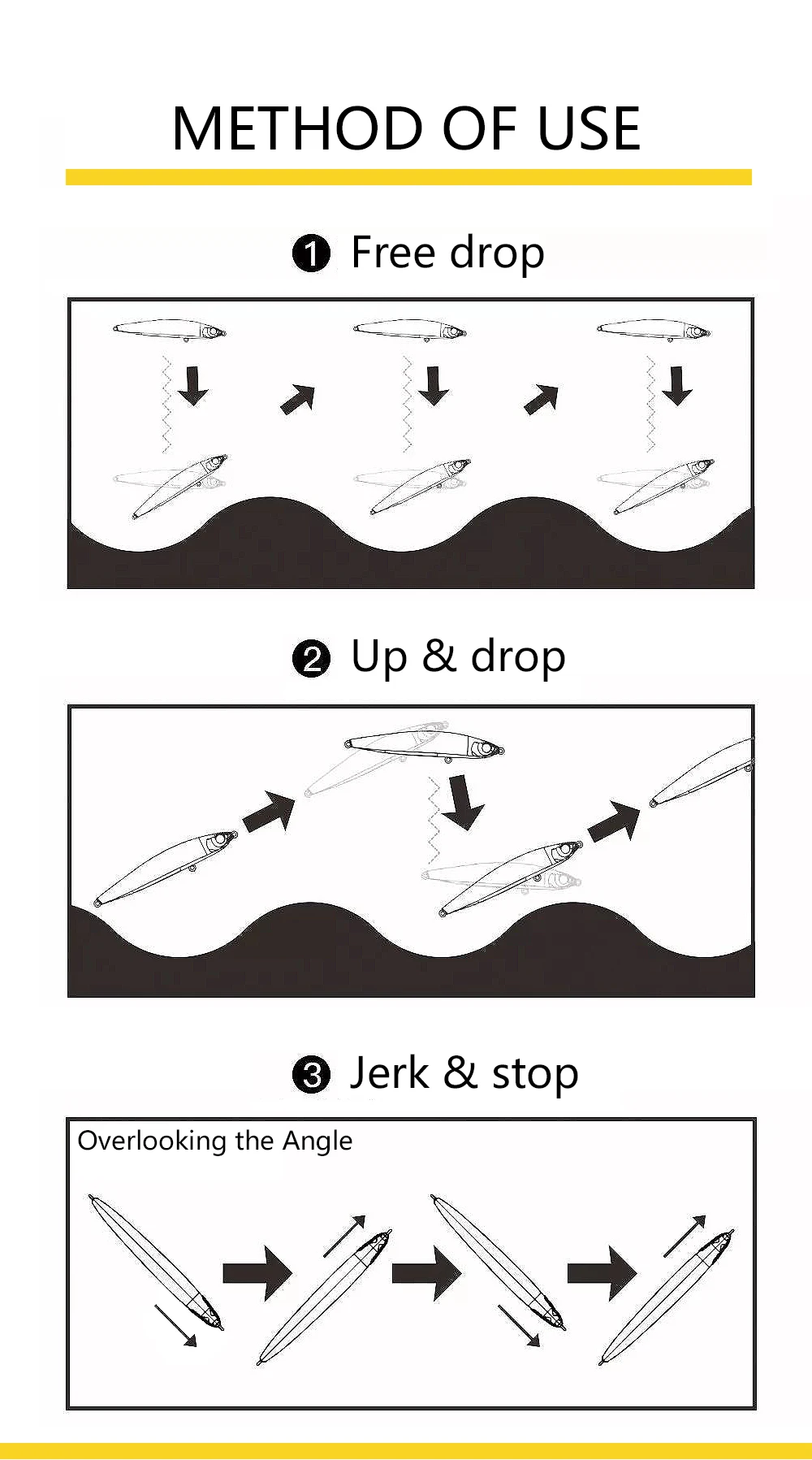 METHOD OF USE

❶ Free drop

❷ Up & drop

❸ Jerk & stop

Overlooking the Angle