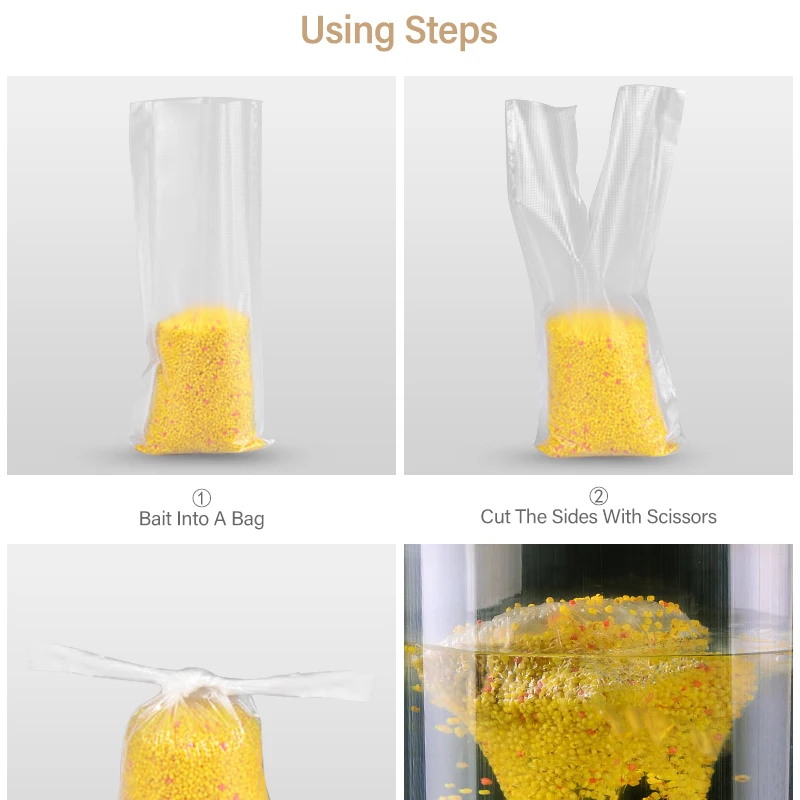 Using Steps

①
Bait Into A Bag

②
Cut The Sides With Scissors