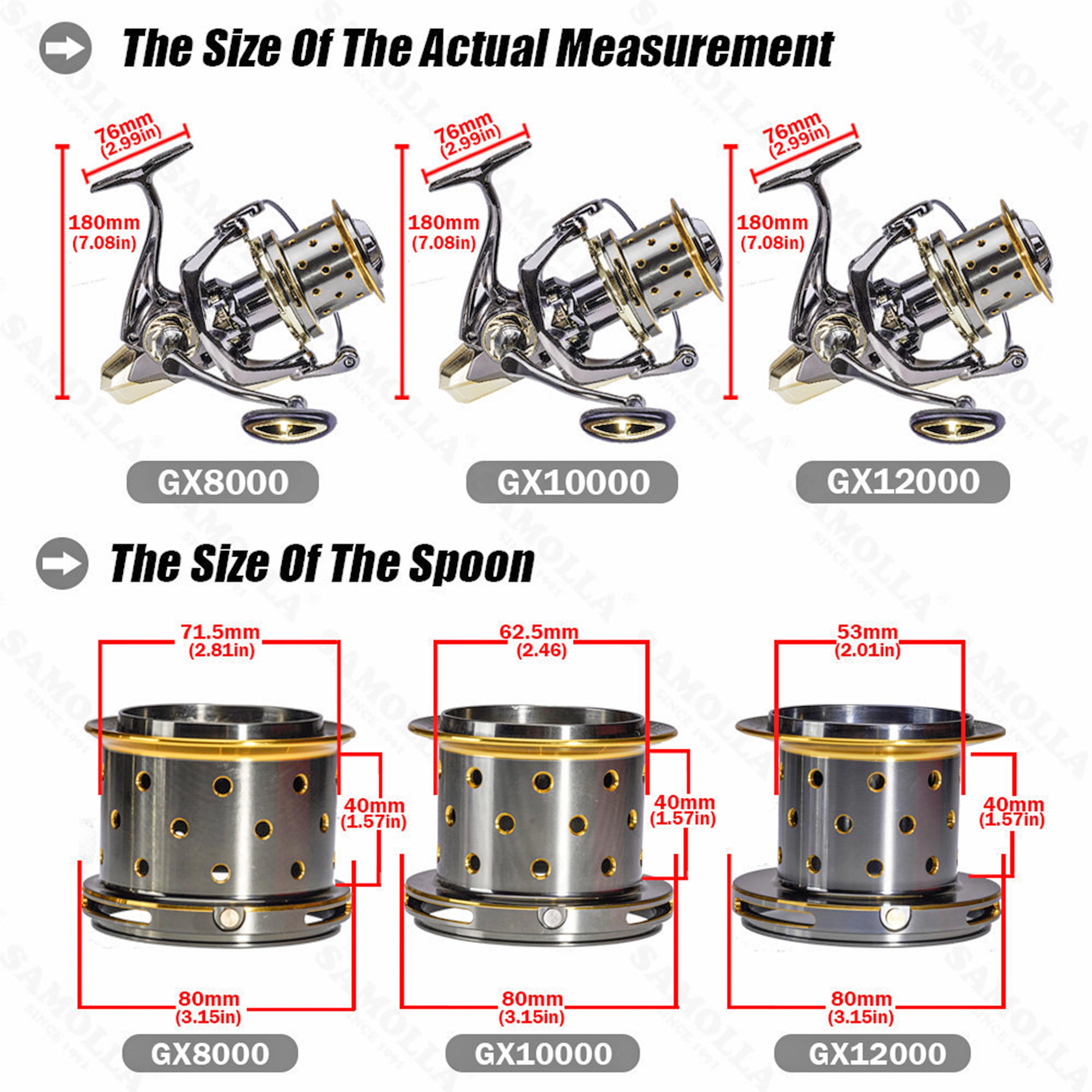 The Size Of The Actual Measurement

76mm (2.99in)
180mm (7.08in)
GX8000

76mm (2.99in)
180mm (7.08in)
GX10000

76mm (2.99in)
180mm (7.08in)
GX12000

The Size Of The Spoon

71.5mm (2.81in)
40mm (1.57in)
80mm (3.15in)
GX8000

62.5mm (2.46)
40mm (1.57in)
80mm (3.15in)
GX10000

53mm (2.01in)
40mm (1.57in)
80mm (3.15in)
GX12000

SAMOLLA SINCE 1991