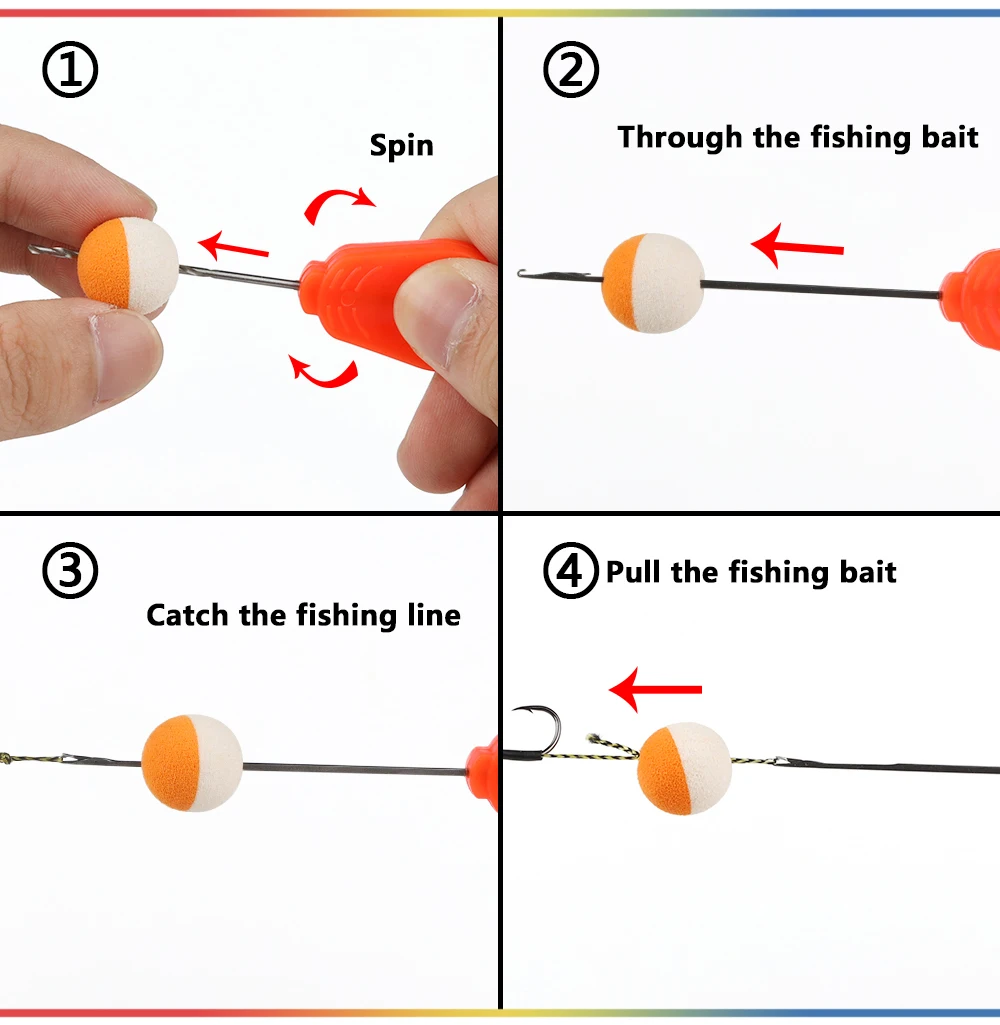 ①
Spin

②
Through the fishing bait

③
Catch the fishing line

④ Pull the fishing bait