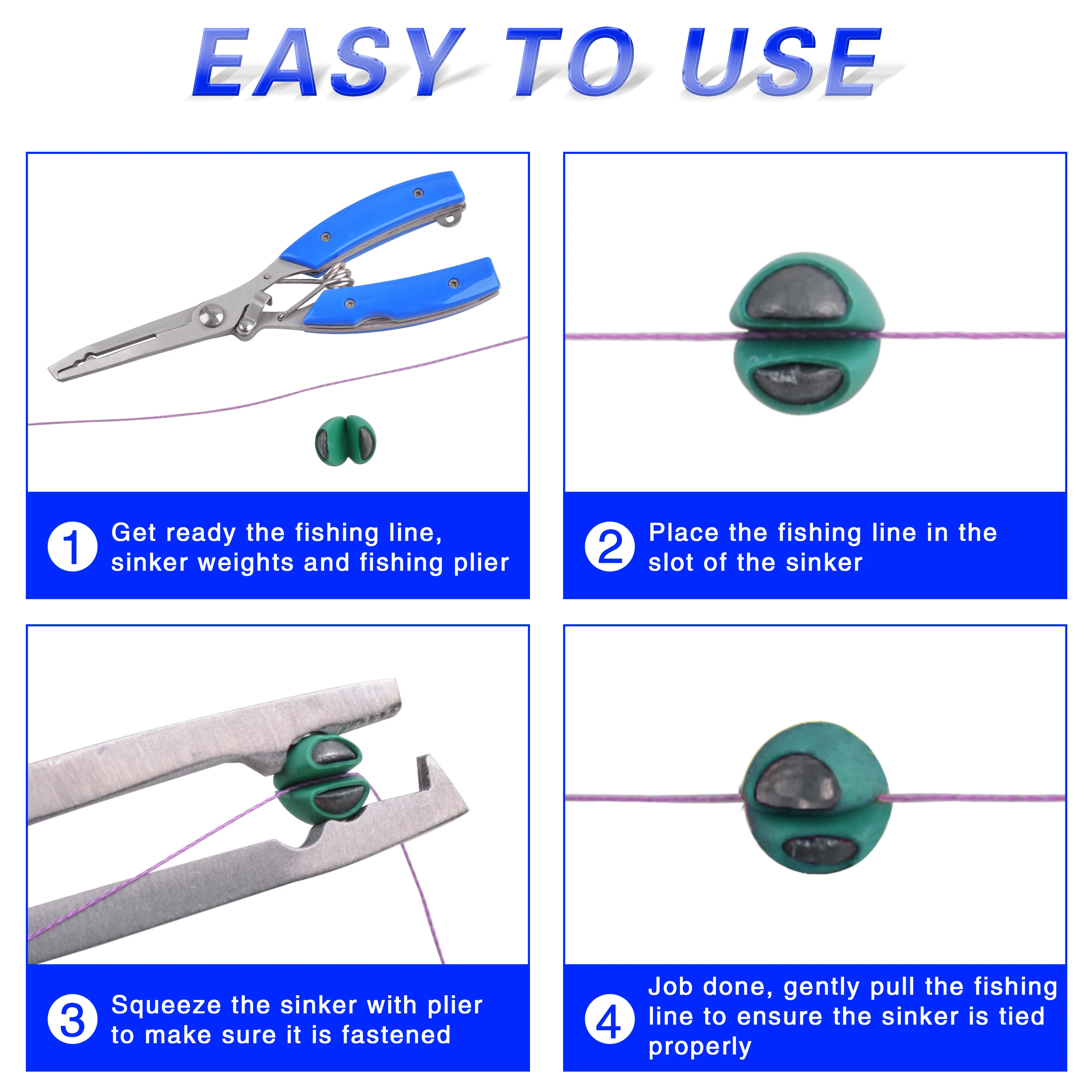 EASY TO USE

1 Get ready the fishing line, sinker weights and fishing plier

2 Place the fishing line in the slot of the sinker

3 Squeeze the sinker with plier to make sure it is fastened

4 Job done, gently pull the fishing line to ensure the sinker is tied properly