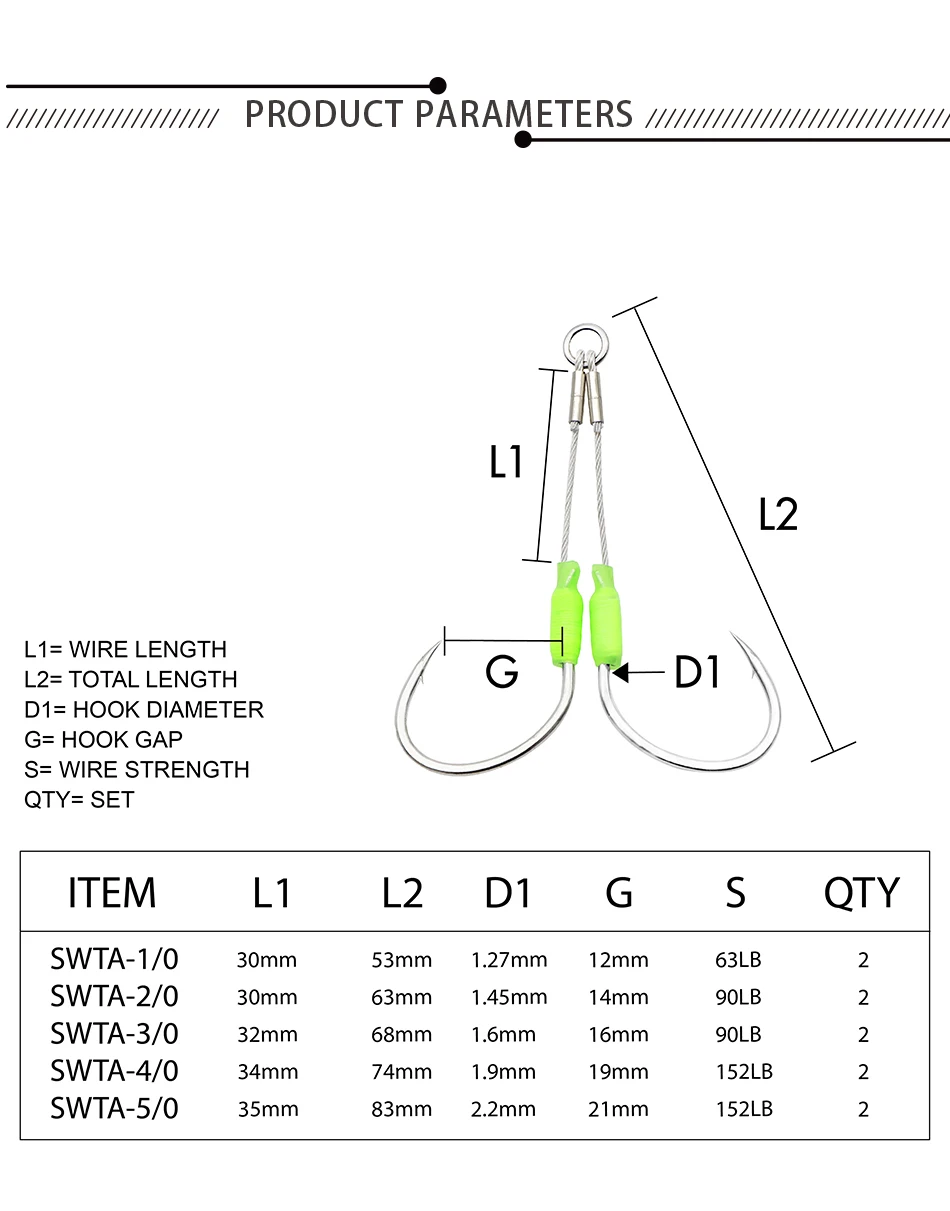 PRODUCT PARAMETERS

L1

L2

G

D1

L1= WIRE LENGTH
L2= TOTAL LENGTH
D1= HOOK DIAMETER
G= HOOK GAP
S= WIRE STRENGTH
QTY= SET

| ITEM | L1 | L2 | D1 | G | S | QTY |
|---|---|---|---|---|---|---|
| SWTA-1/0 | 30mm | 53mm | 1.27mm | 12mm | 63LB | 2 |
| SWTA-2/0 | 30mm | 63mm | 1.45mm | 14mm | 90LB | 2 |
| SWTA-3/0 | 32mm | 68mm | 1.6mm | 16mm | 90LB | 2 |
| SWTA-4/0 | 34mm | 74mm | 1.9mm | 19mm | 152LB | 2 |
| SWTA-5/0 | 35mm | 83mm | 2.2mm | 21mm | 152LB | 2 |