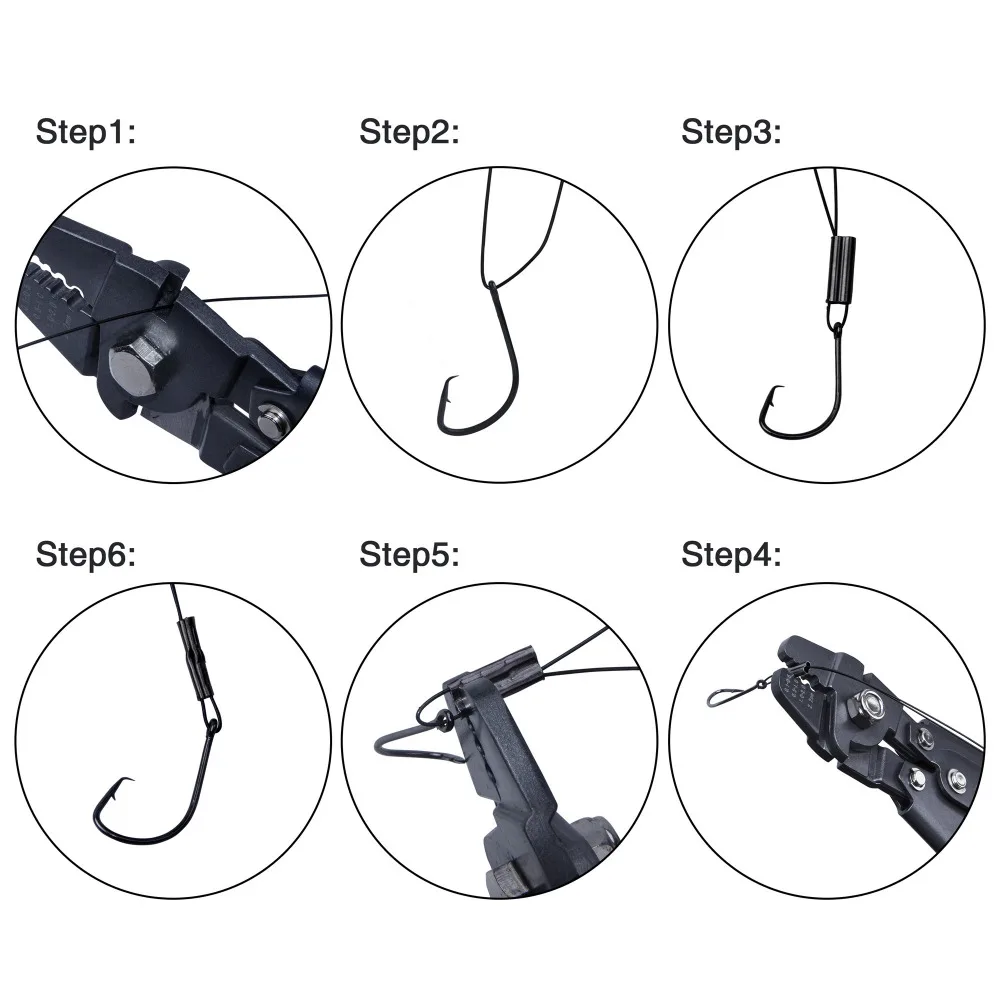 Step1:

Step2:

Step3:

Step6:

Step5:

Step4: