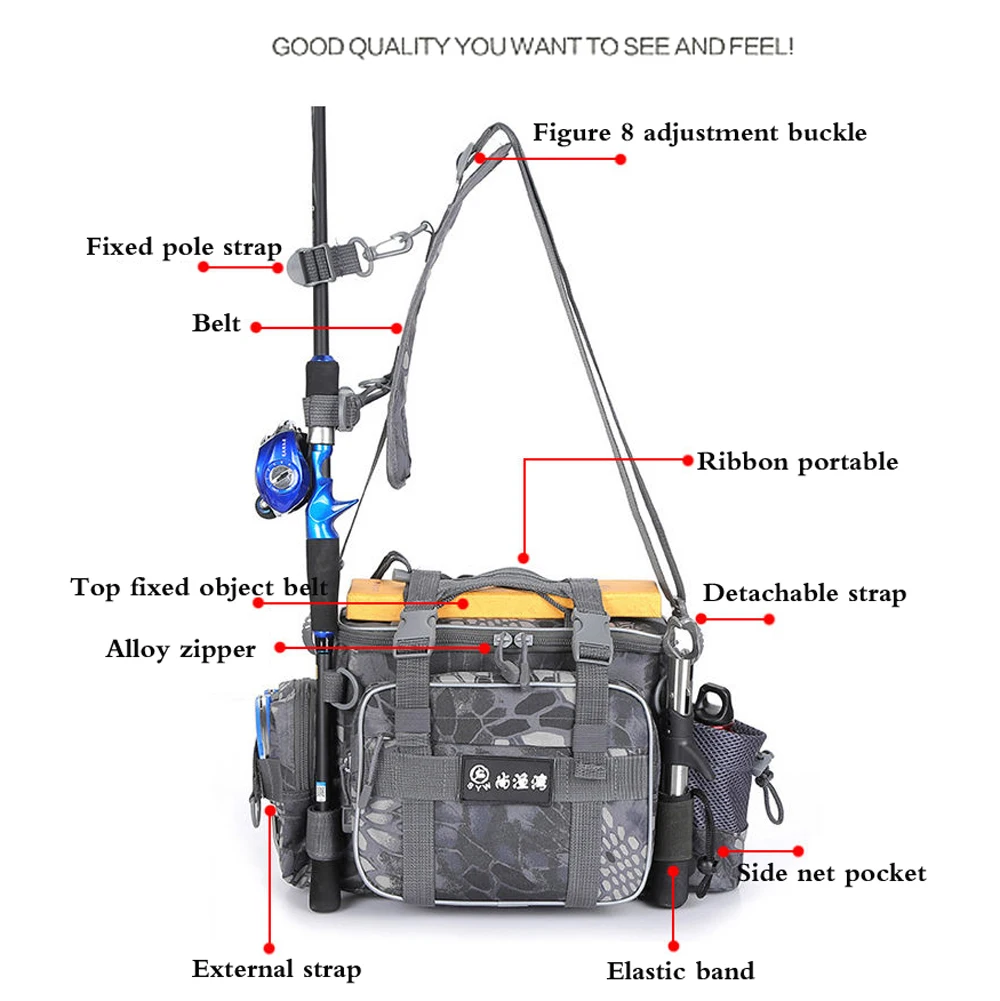 GOOD QUALITY YOU WANT TO SEE AND FEEL!

Figure 8 adjustment buckle

Fixed pole strap

Belt

Ribbon portable

Top fixed object belt

Detachable strap

Alloy zipper

SYW 尚渔湾

Side net pocket

External strap

Elastic band