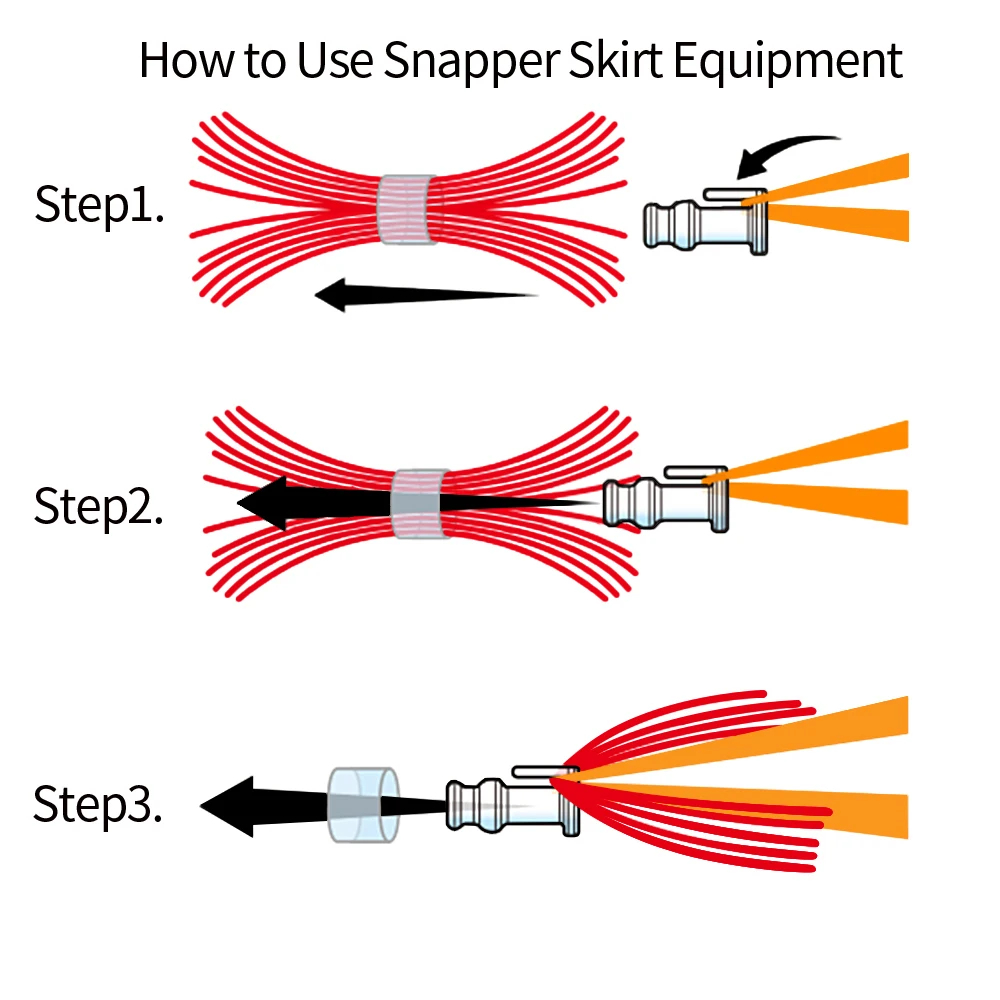 How to Use Snapper Skirt Equipment

Step1.

Step2.

Step3.