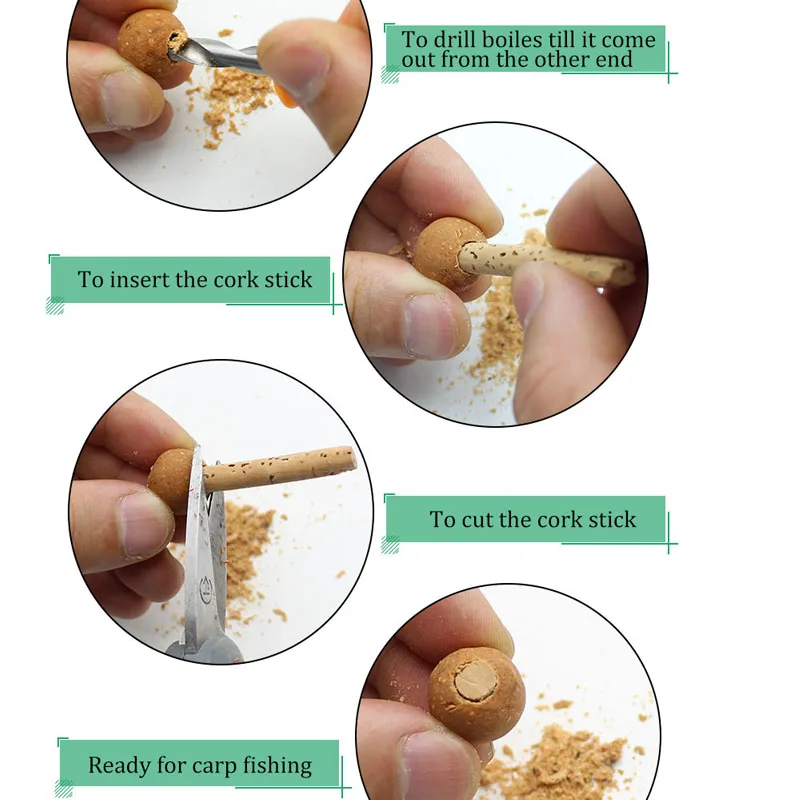 To drill boiles till it come out from the other end

To insert the cork stick

To cut the cork stick

Ready for carp fishing