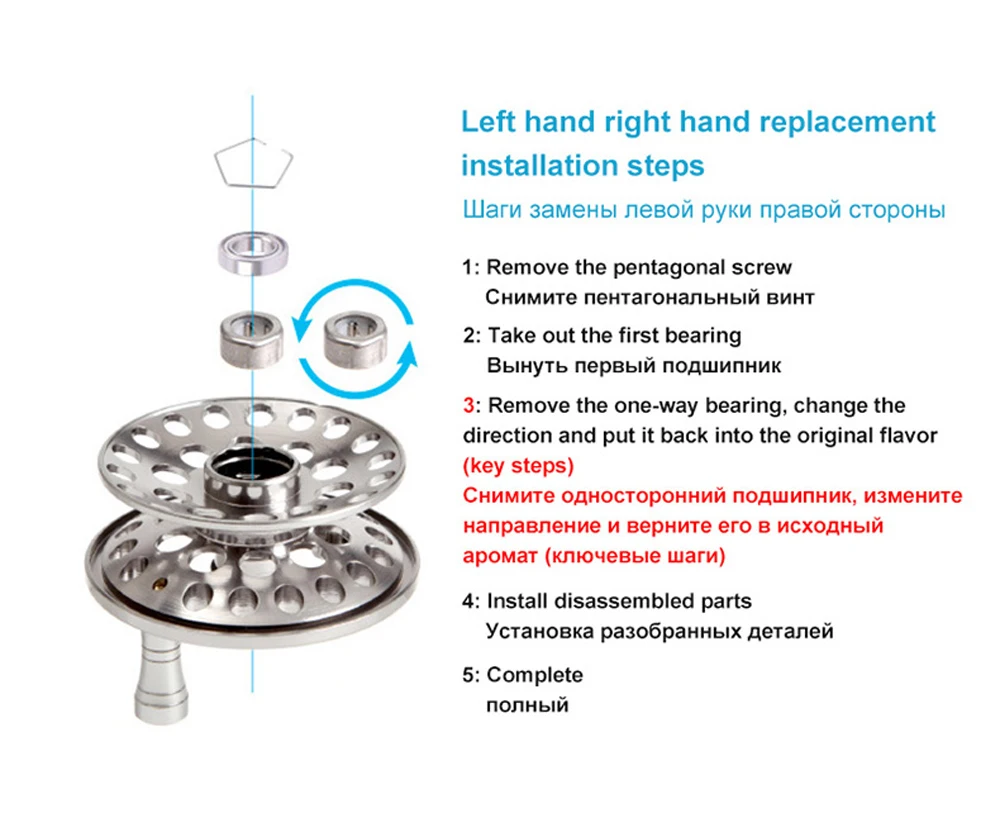 Left hand right hand replacement installation steps

Шаги замены левой руки правой стороны

1: Remove the pentagonal screw
Снимите пентагональный винт

2: Take out the first bearing
Вынуть первый подшипник

3: Remove the one-way bearing, change the direction and put it back into the original flavor (key steps)
Снимите односторонний подшипник, измените направление и верните его в исходный аромат (ключевые шаги)

4: Install disassembled parts
Установка разобранных деталей

5: Complete
полный