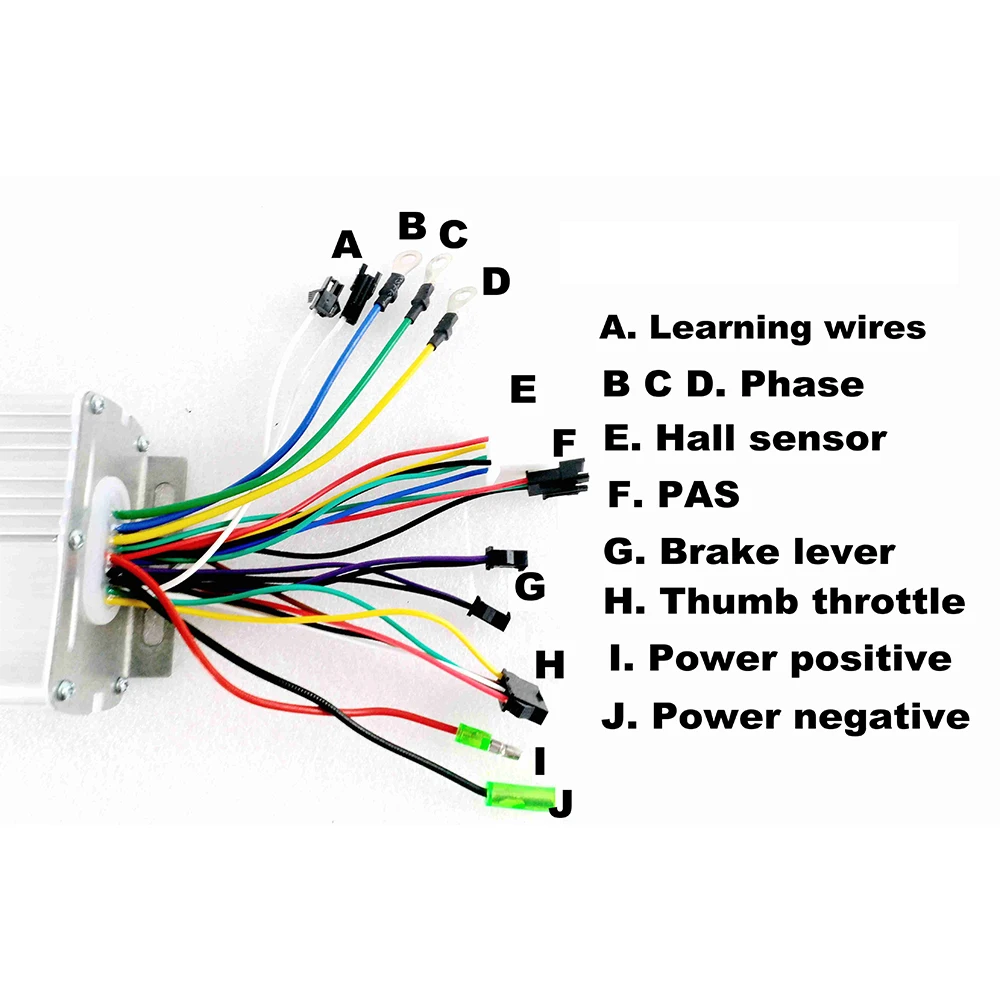 A B C D E F G H I J

A. Learning wires
B C D. Phase
E. Hall sensor
F. PAS
G. Brake lever
H. Thumb throttle
I. Power positive
J. Power negative