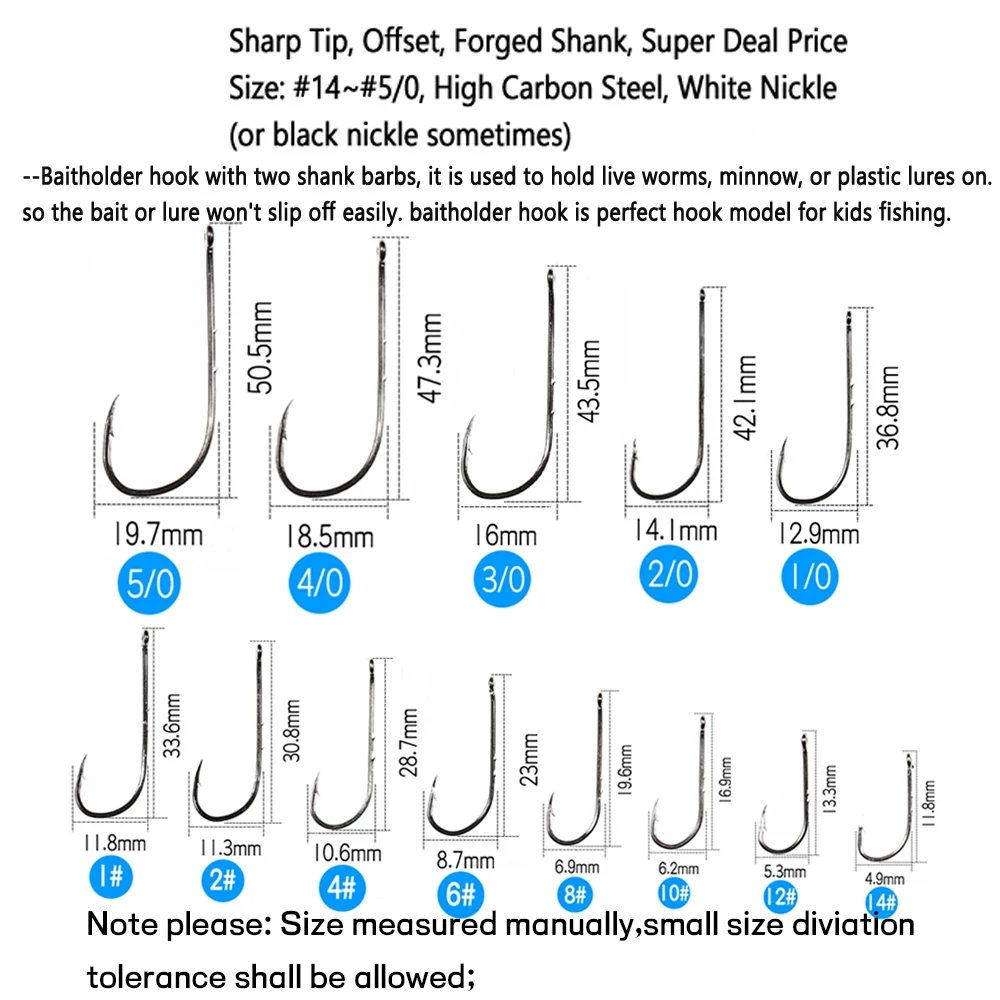 Sharp Tip, Offset, Forged Shank, Super Deal Price
Size: #14~#5/0, High Carbon Steel, White Nickle
(or black nickle sometimes)

--Baitholder hook with two shank barbs, it is used to hold live worms, minnow, or plastic lures on. so the bait or lure won't slip off easily. baitholder hook is perfect hook model for kids fishing.

50.5mm
19.7mm
5/0

47.3mm
18.5mm
4/0

43.5mm
16mm
3/0

42.1mm
14.1mm
2/0

36.8mm
12.9mm
1/0

33.6mm
11.8mm
1#

30.8mm
11.3mm
2#

28.7mm
10.6mm
4#

23mm
8.7mm
6#

19.6mm
6.9mm
8#

16.9mm
6.2mm
10#

13.3mm
5.3mm
12#

11.8mm
4.9mm
14#

Note please: Size measured manually,small size diviation tolerance shall be allowed;