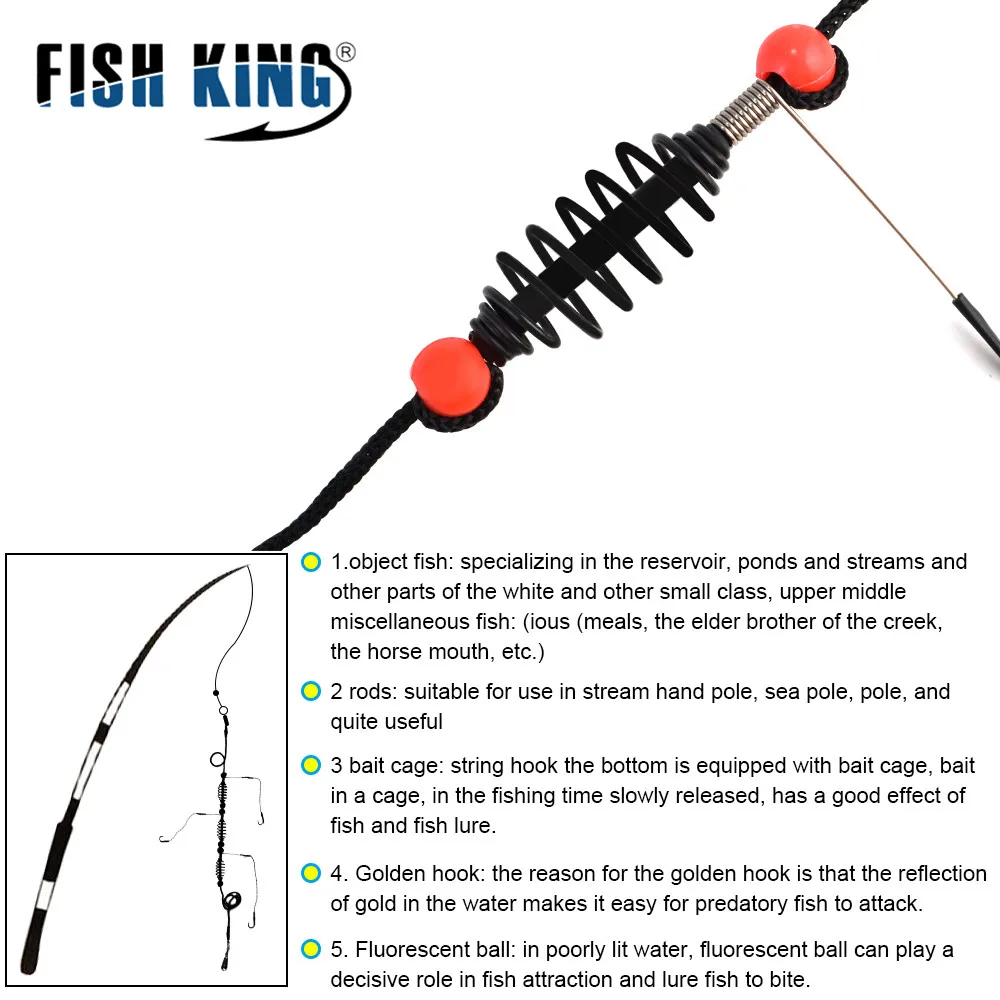 FISH KING®

1.object fish: specializing in the reservoir, ponds and streams and other parts of the white and other small class, upper middle miscellaneous fish: (ious (meals, the elder brother of the creek, the horse mouth, etc.)

2 rods: suitable for use in stream hand pole, sea pole, pole, and quite useful

3 bait cage: string hook the bottom is equipped with bait cage, bait in a cage, in the fishing time slowly released, has a good effect of fish and fish lure.

4. Golden hook: the reason for the golden hook is that the reflection of gold in the water makes it easy for predatory fish to attack.

5. Fluorescent ball: in poorly lit water, fluorescent ball can play a decisive role in fish attraction and lure fish to bite.