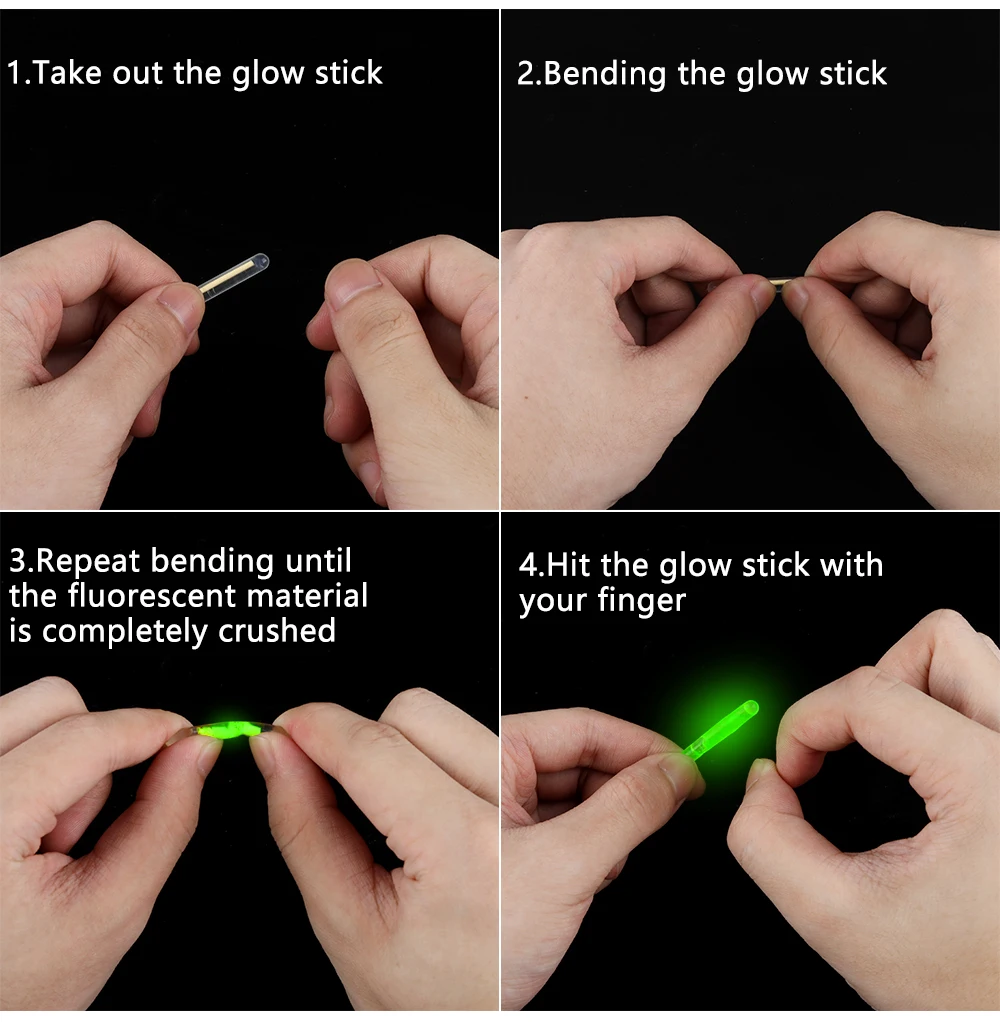 1.Take out the glow stick

2.Bending the glow stick

3.Repeat bending until the fluorescent material is completely crushed

4.Hit the glow stick with your finger